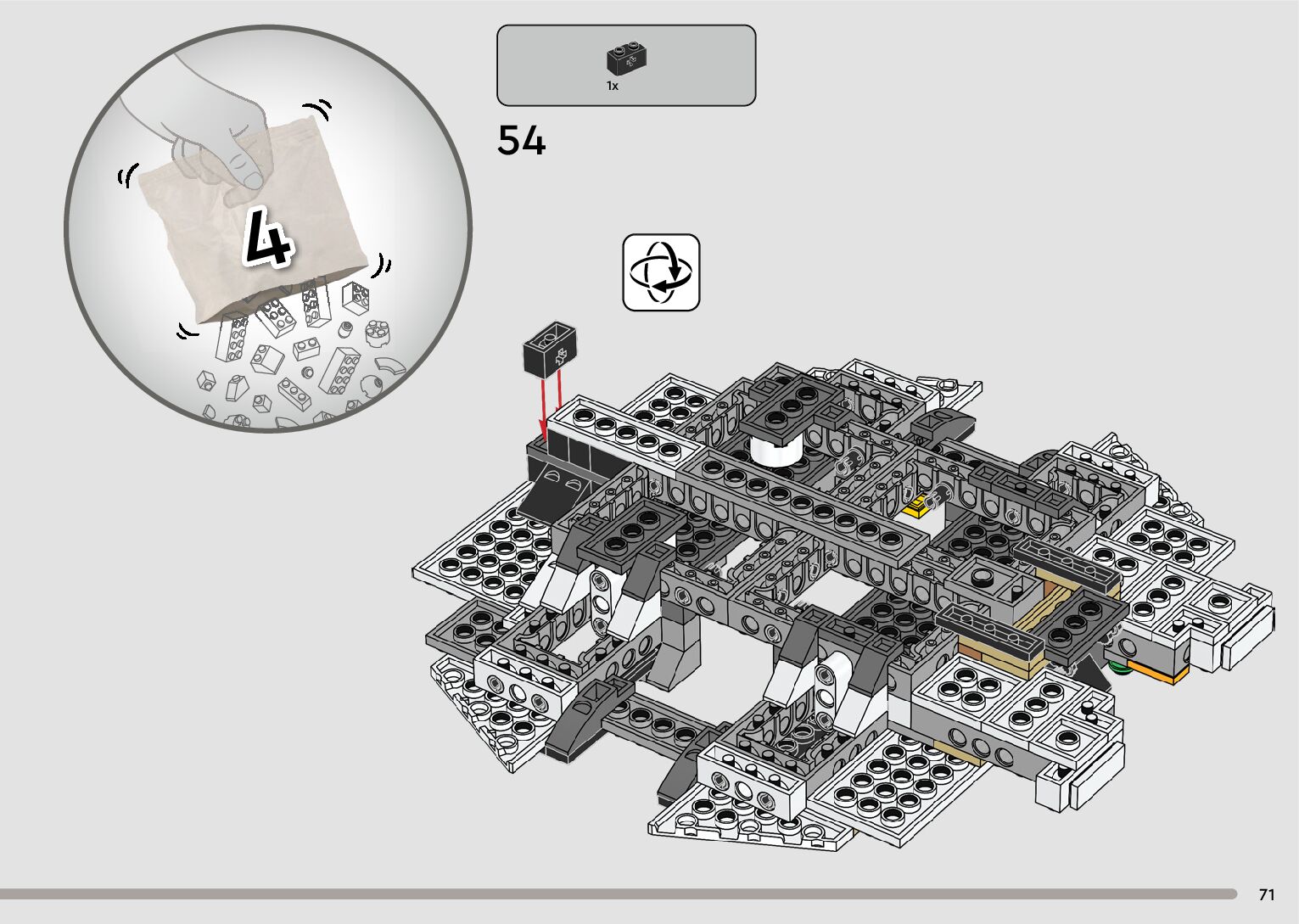 4

1x

54

71