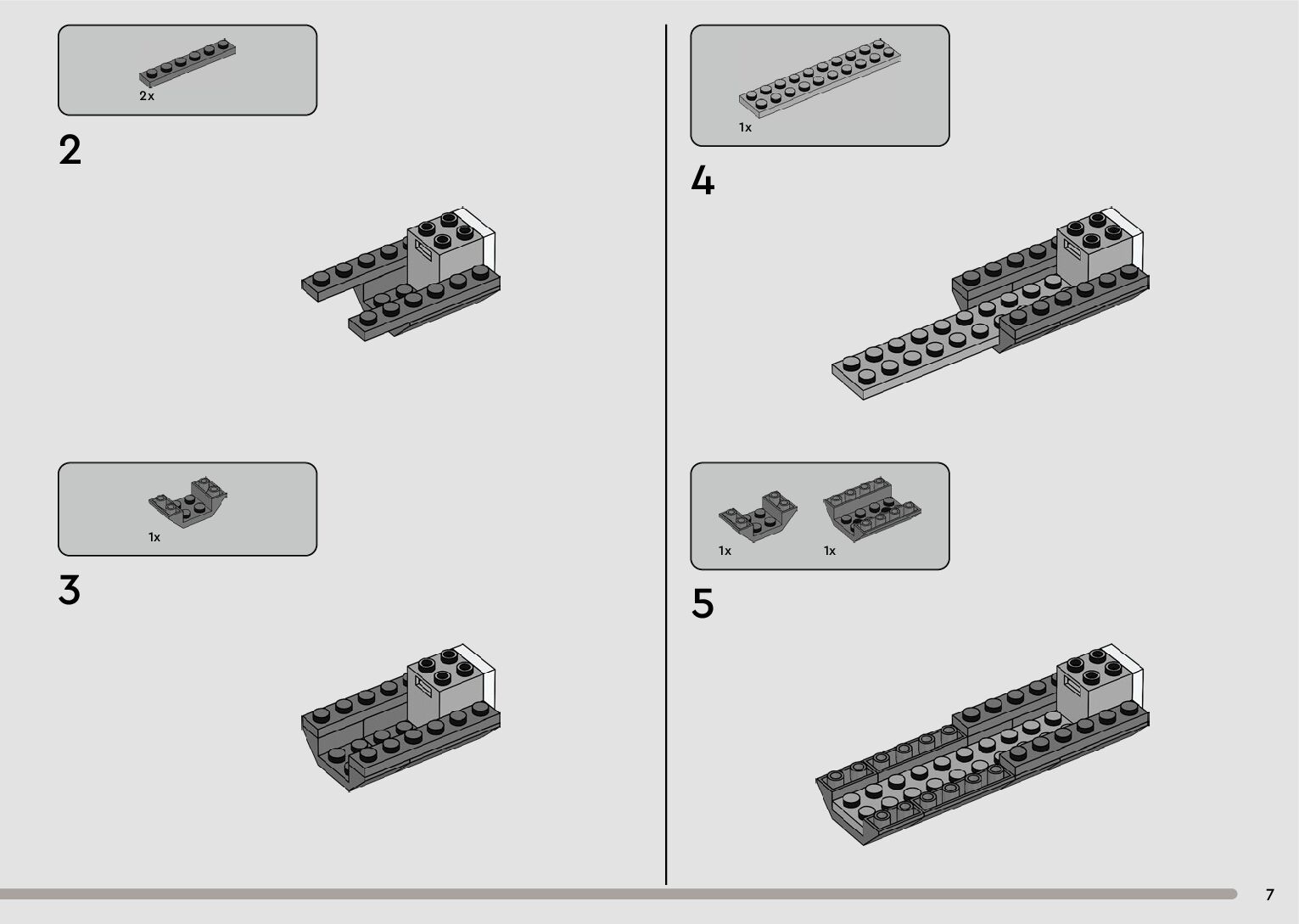 2x

2

1x

3

1x

4

1x

1x

5

7