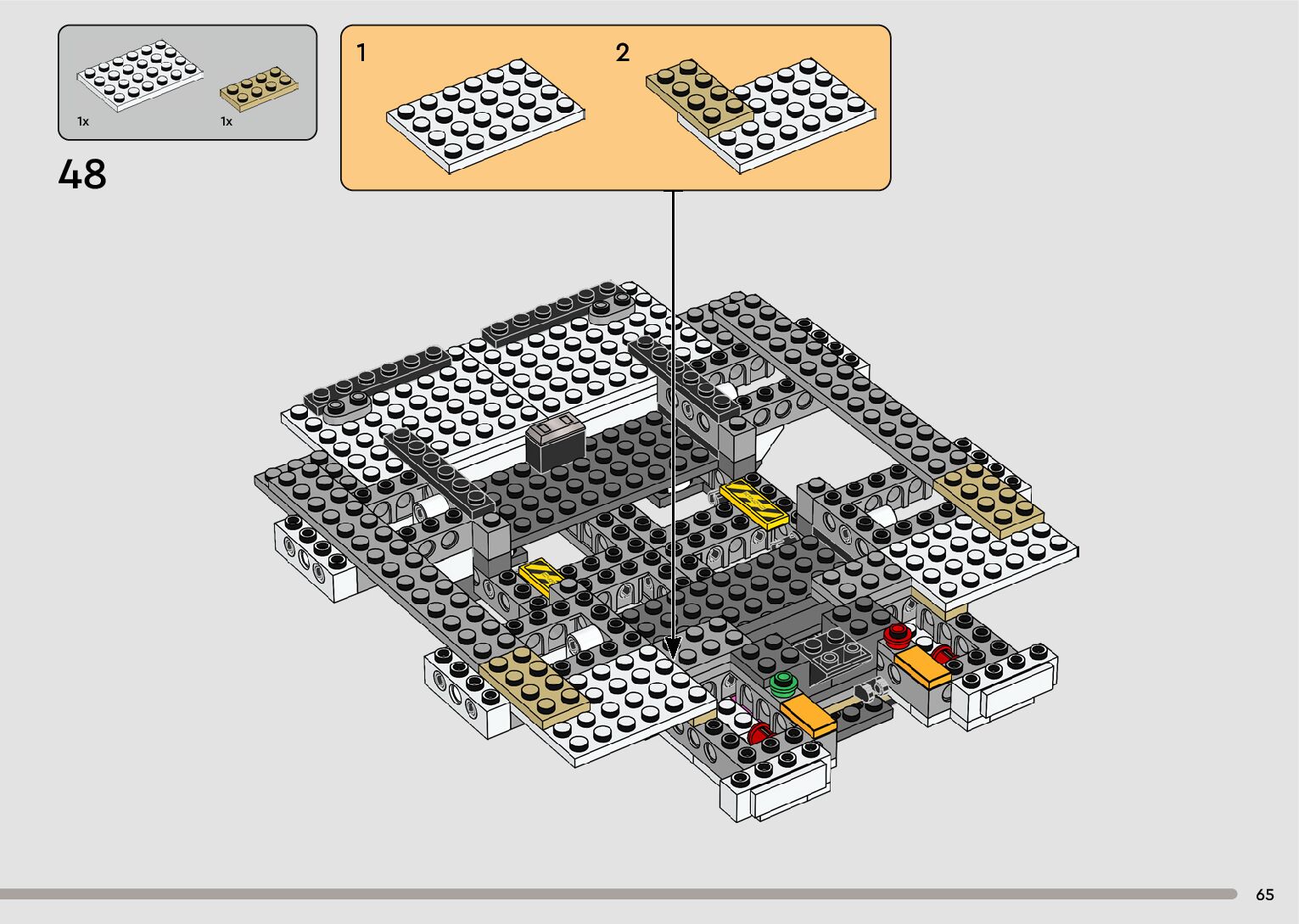 1x
1x

48

1
2

65