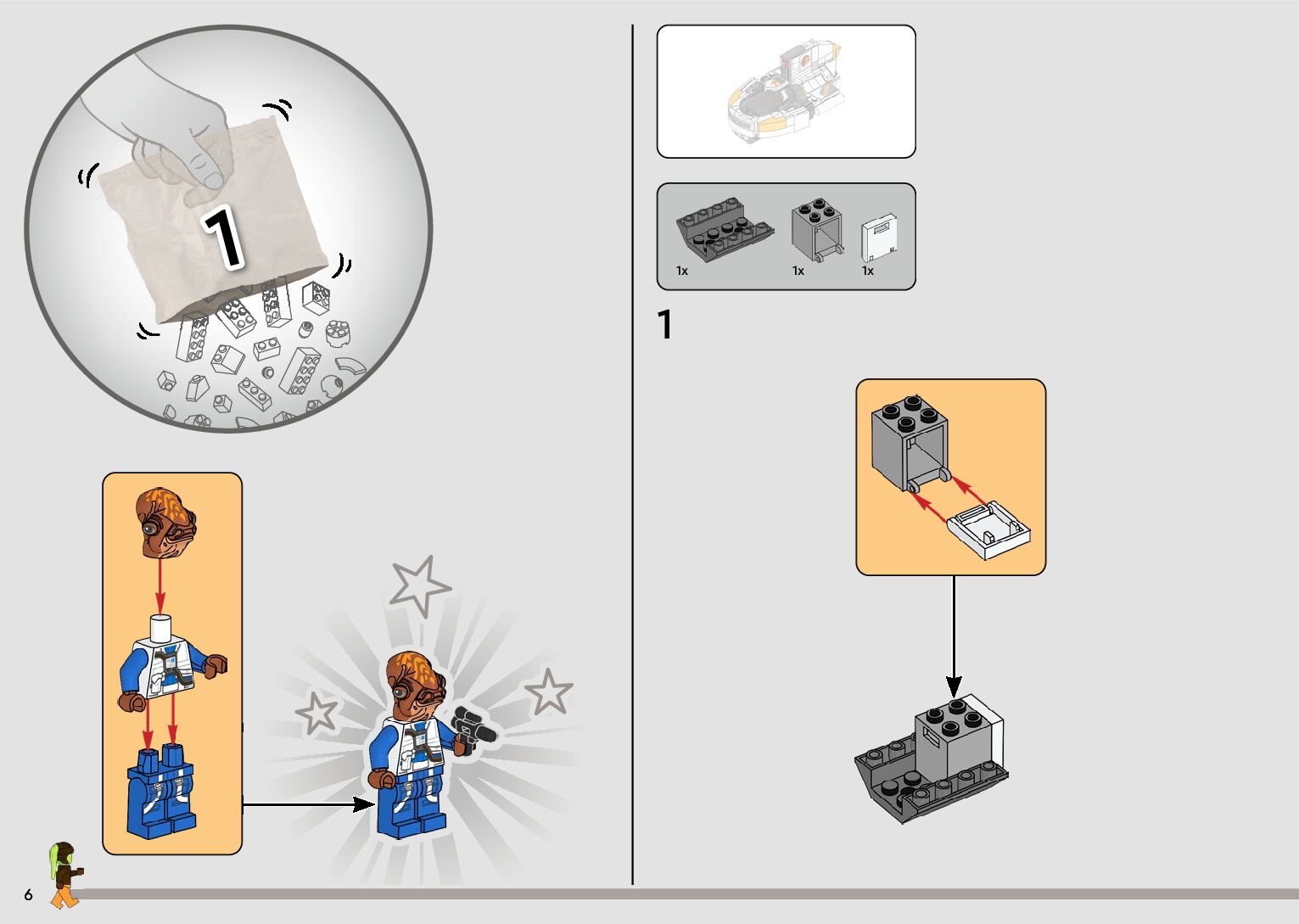 1

1x
1x
1x

1

6