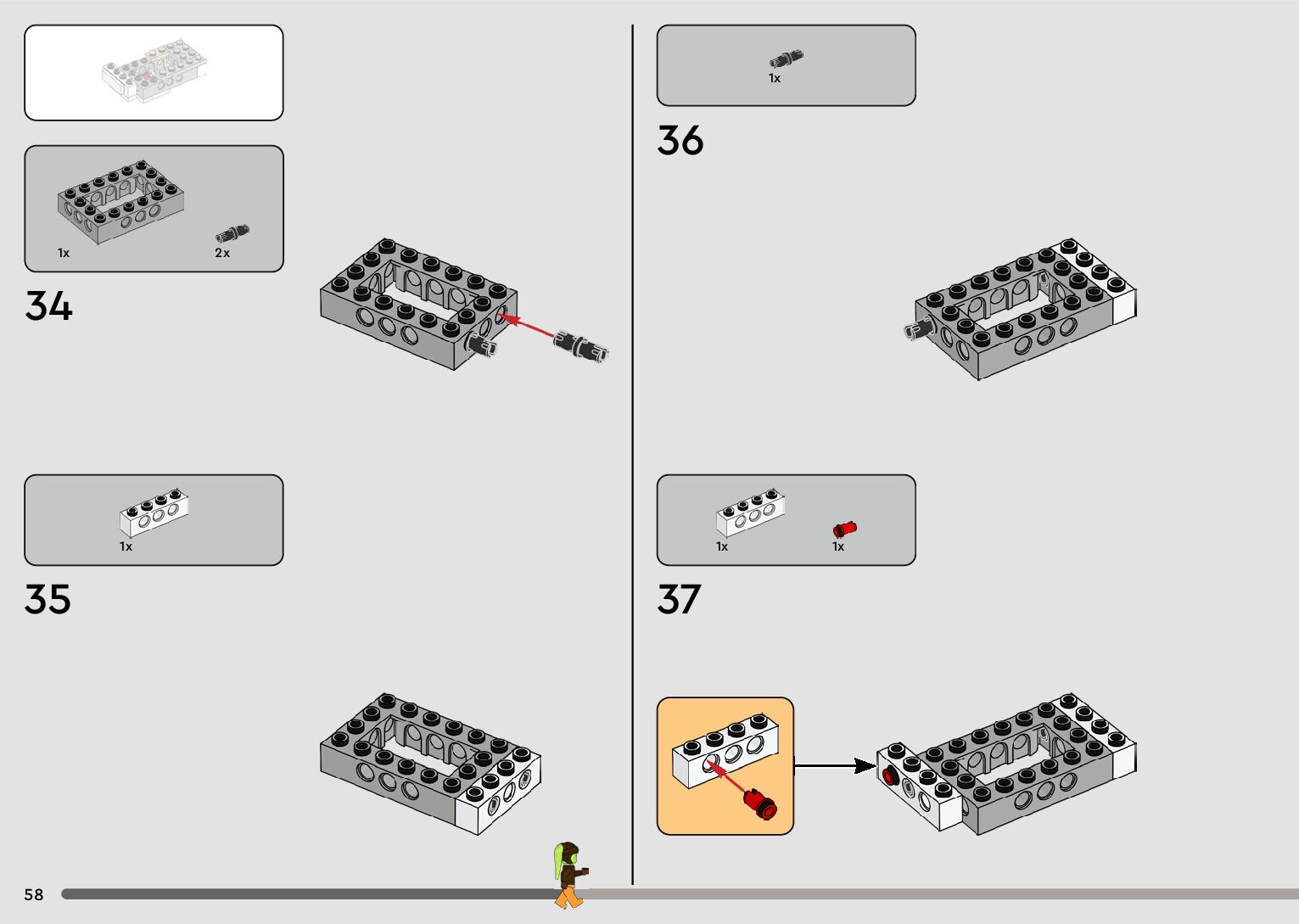 1x

2x

34

1x

35

1x

36

1x

1x

37

58