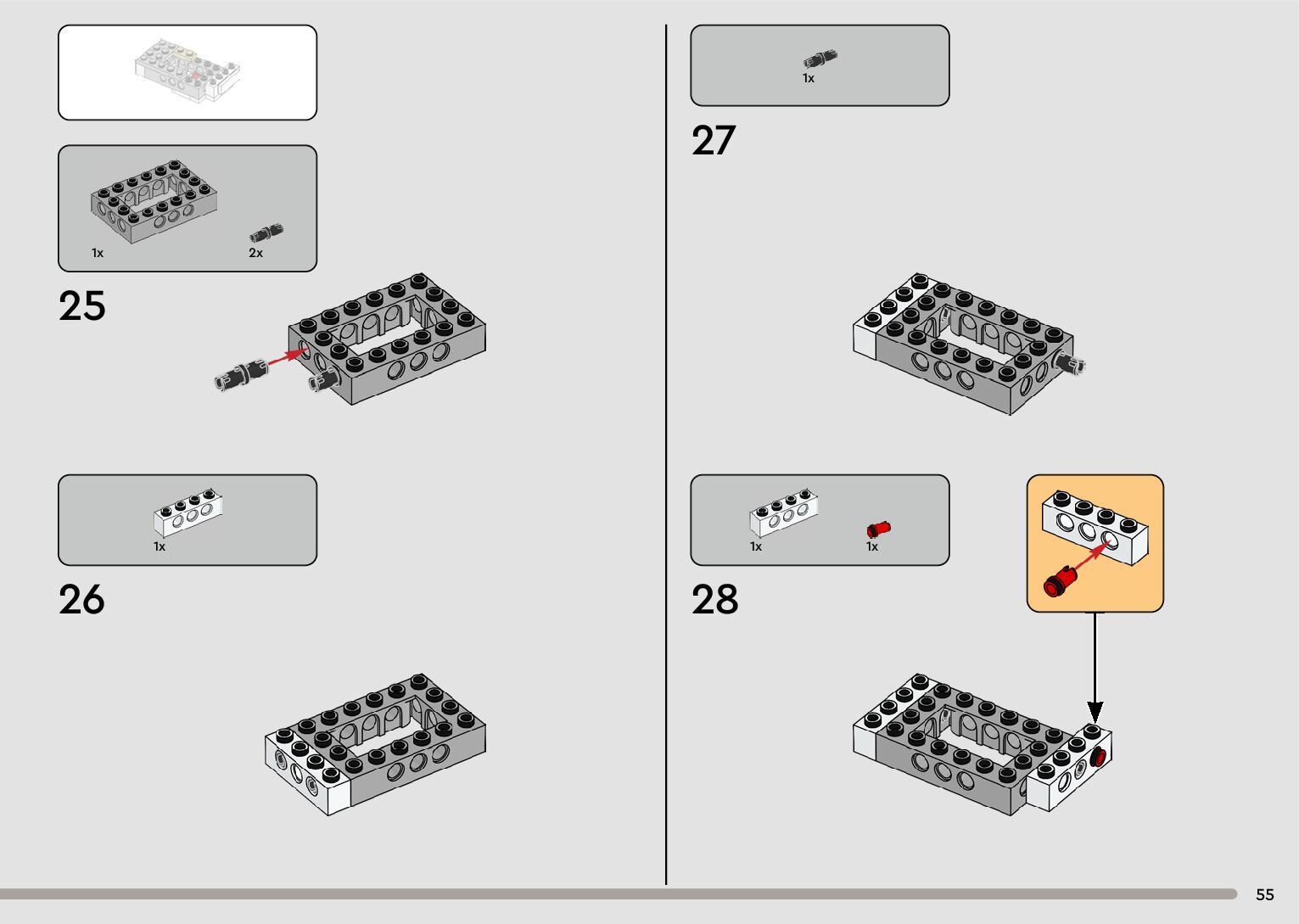 1x 2x

25

1x

26

1x

27

1x 1x

28

55