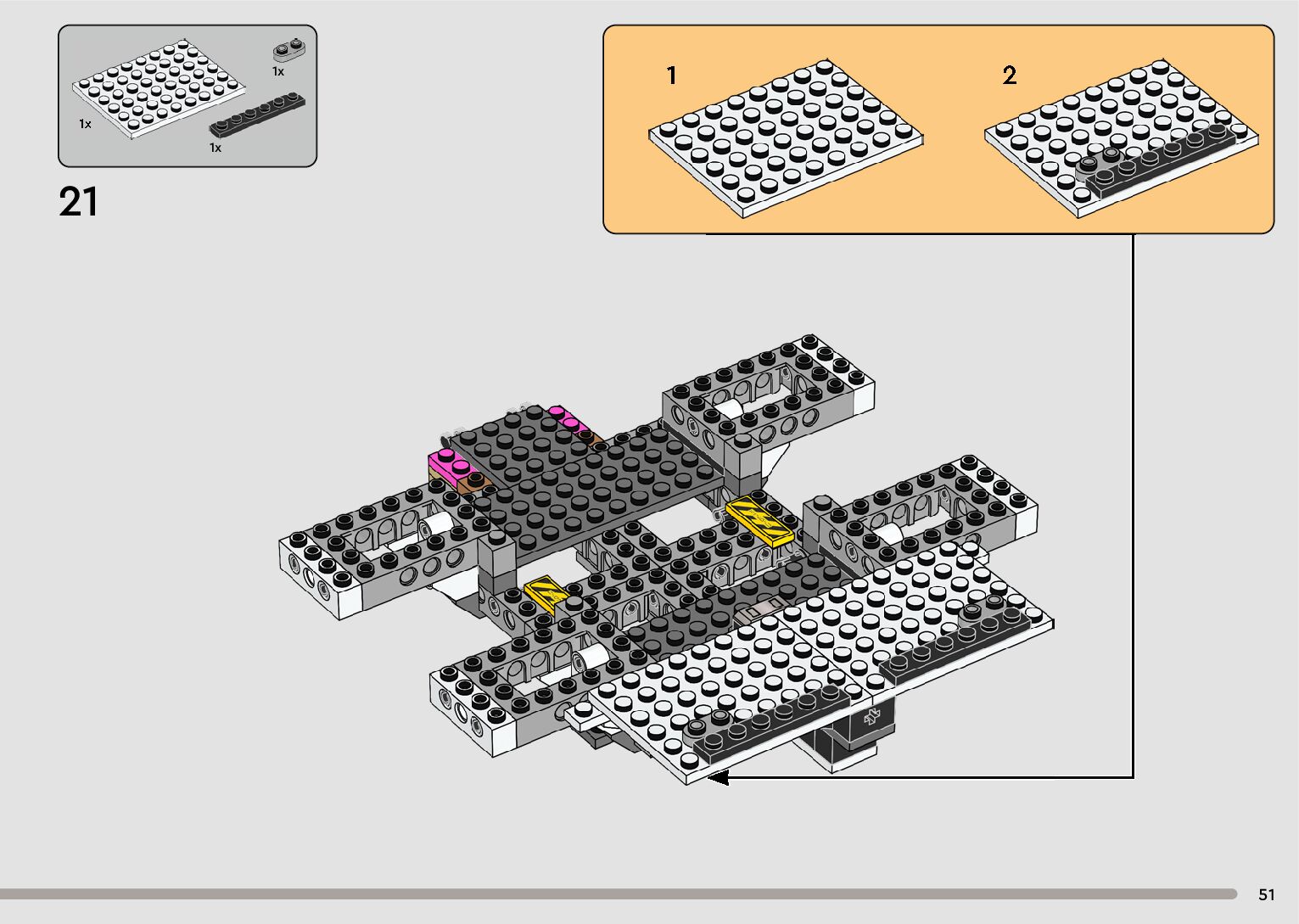 1x

1x

1x

21

1

2

51