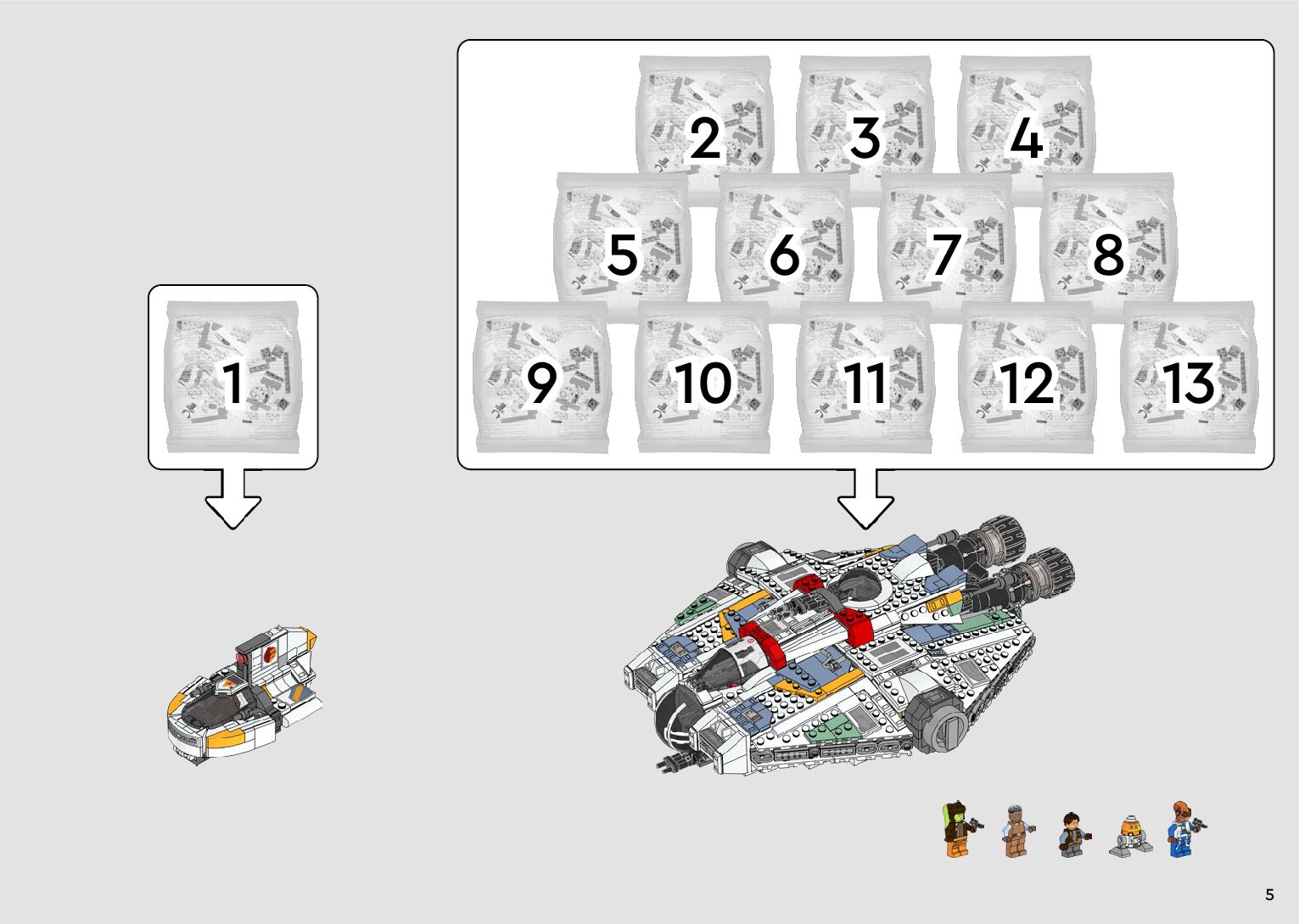 1

2 3 4
5 6 7 8
9 10 11 12 13

5