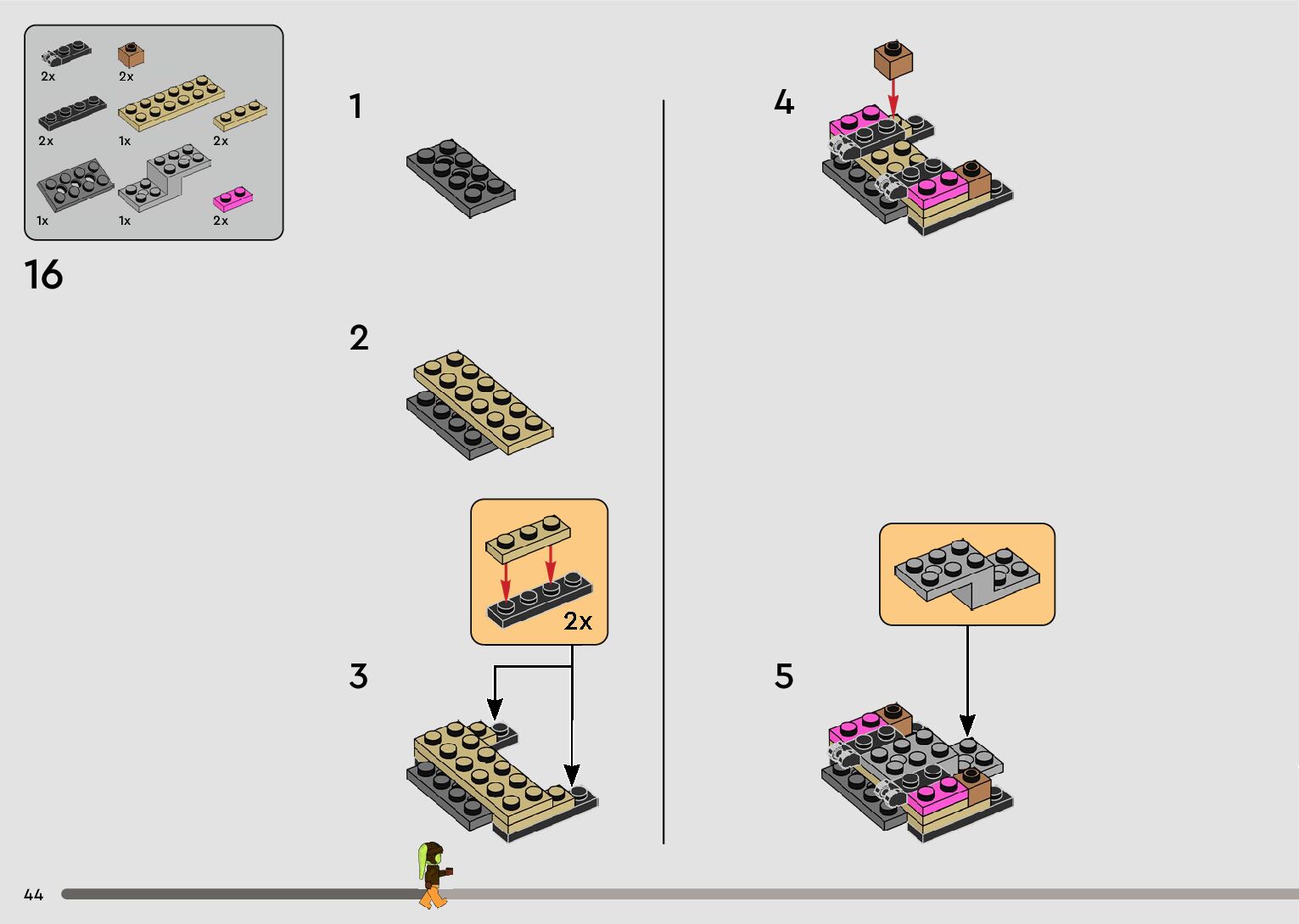 2x
2x
2x
1x
2x
1x
1x
2x

16

1

2

2x

3

4

5

44