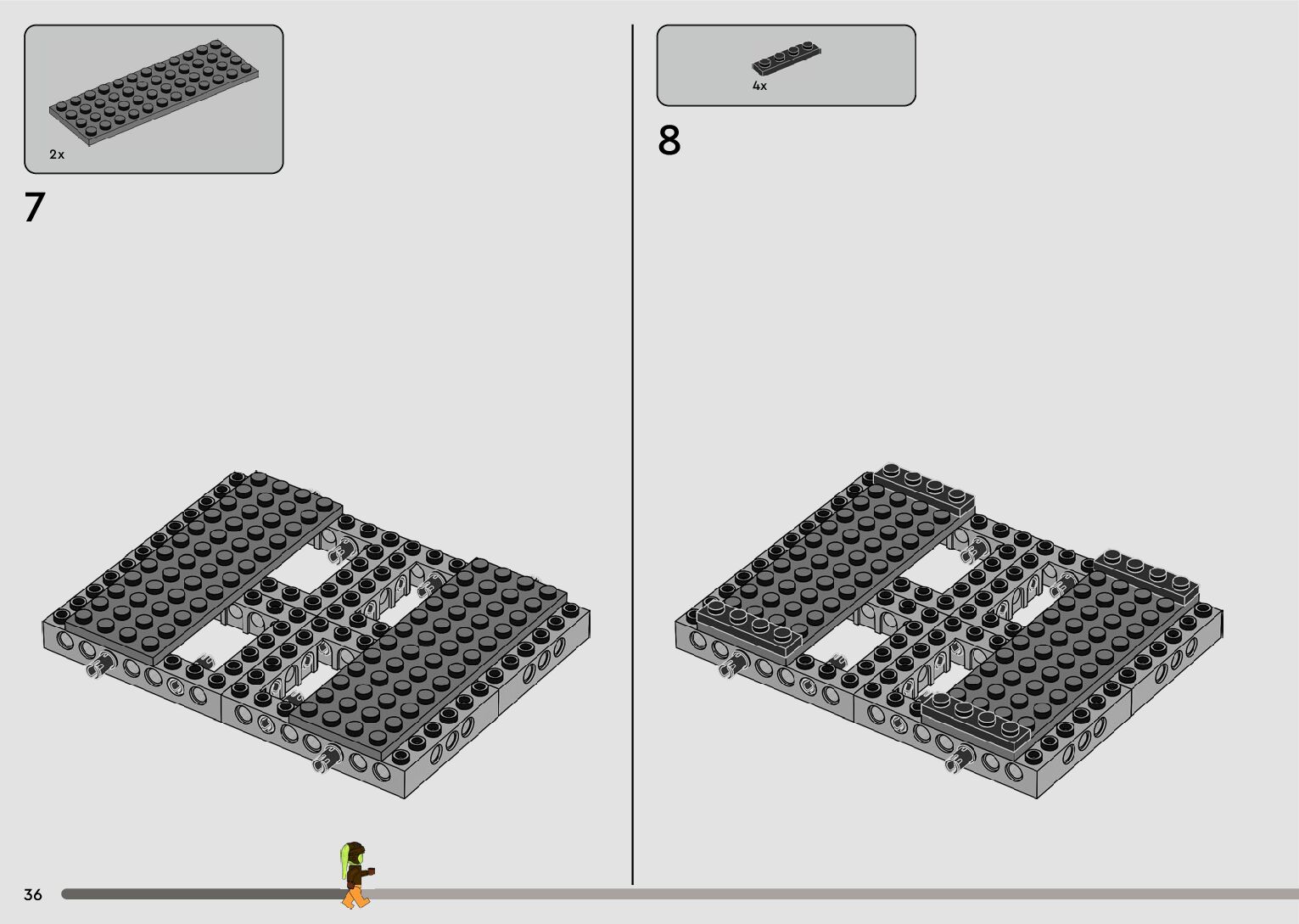 2x

7

4x

8

36