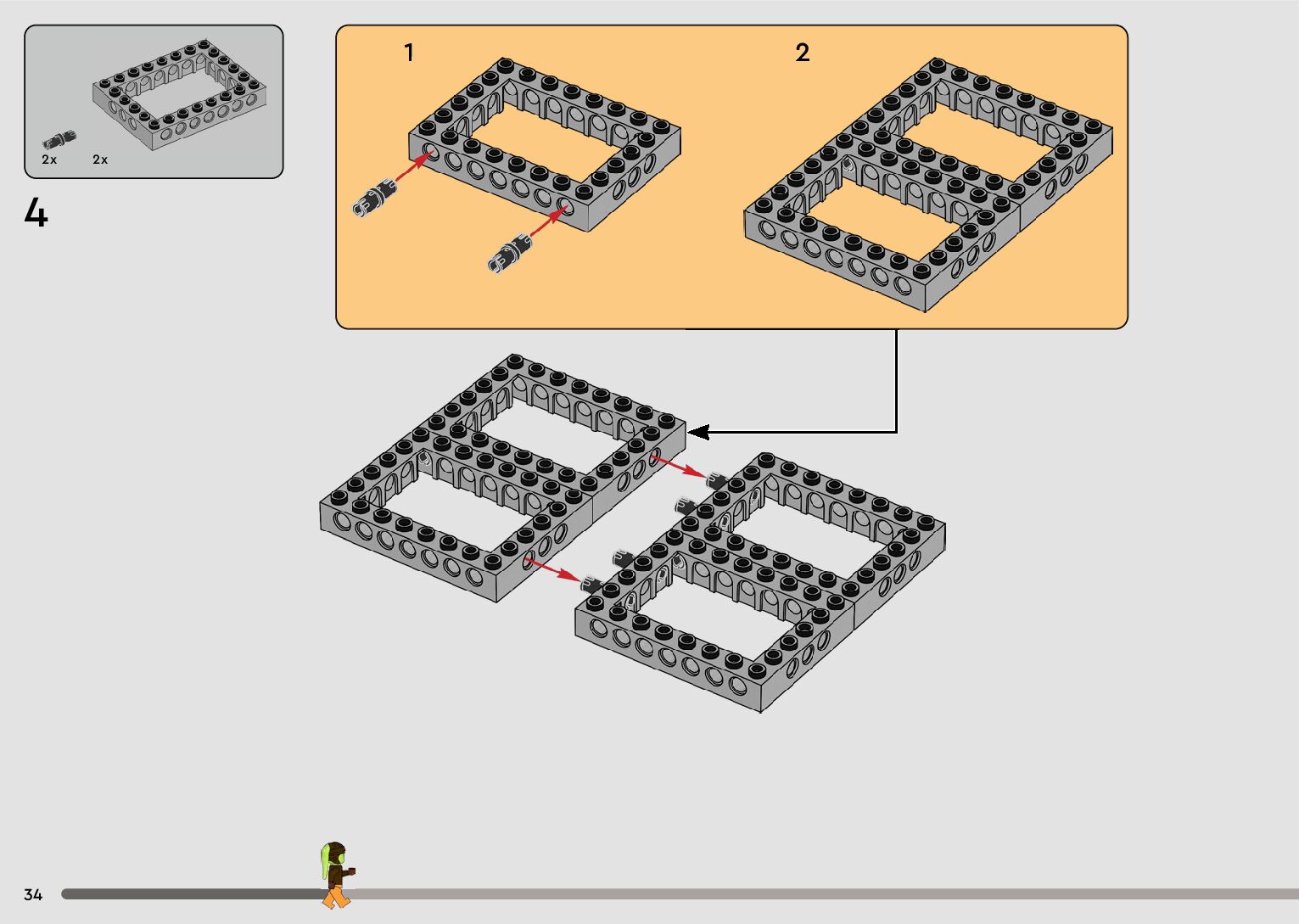 2x
2x

4

1

2

34