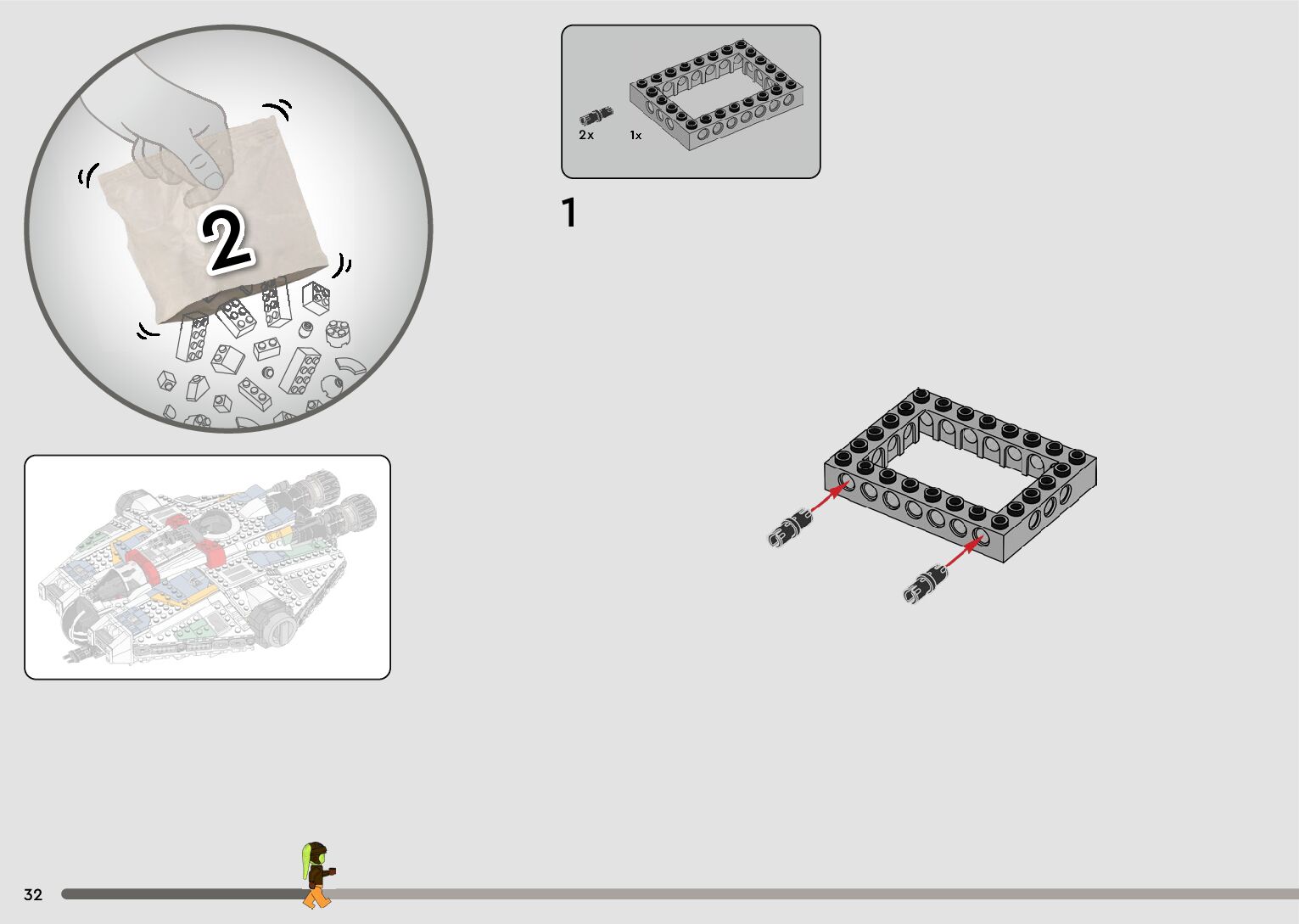 2

2x 1x

1

32