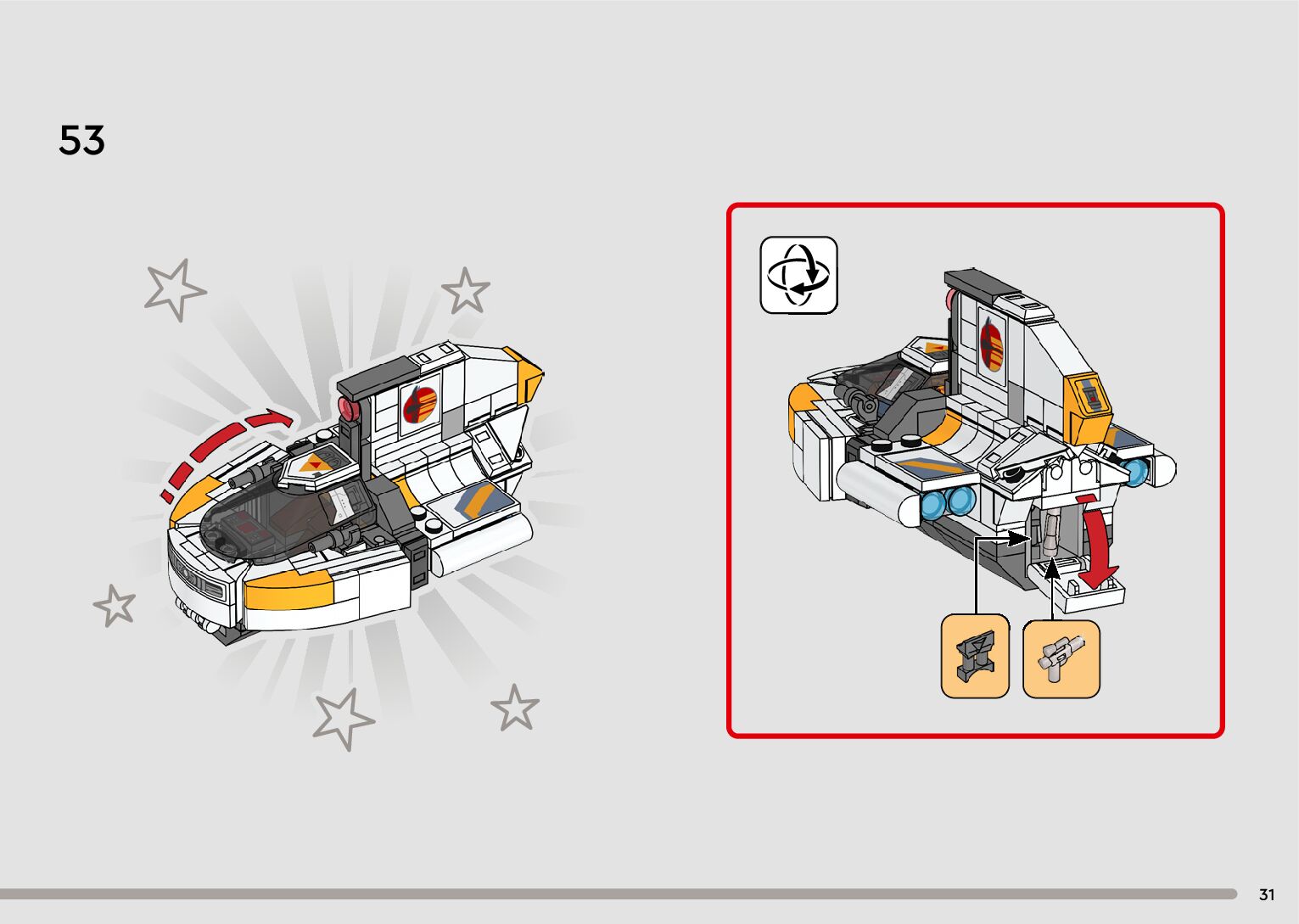 53

31