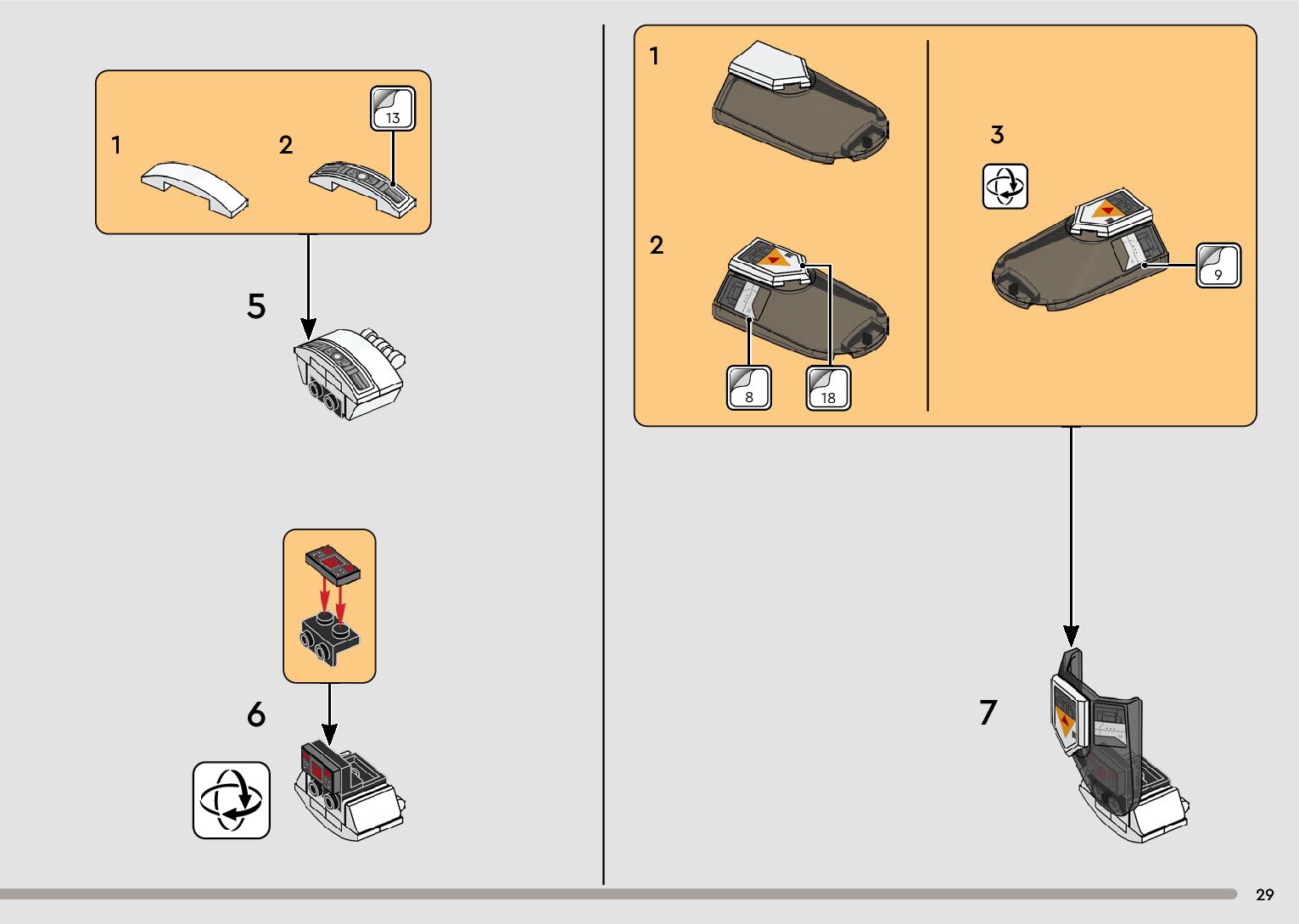 1

2

13

5

6

1

2

8

18

3

9

7

29