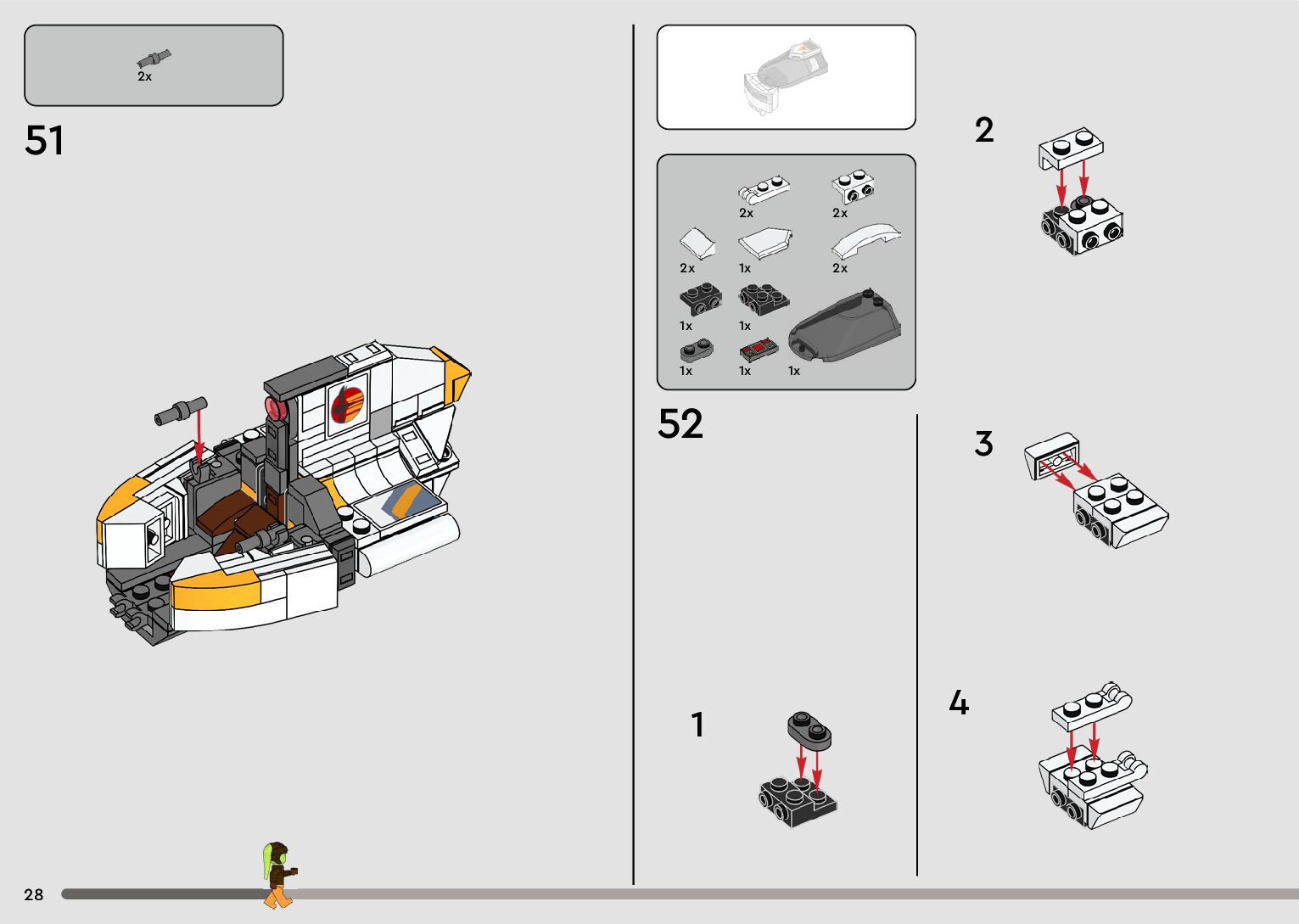 2x

51

2x

2x

2x

1x

2x

1x

1x

1x

1x

1x

52

1

2

3

4

28