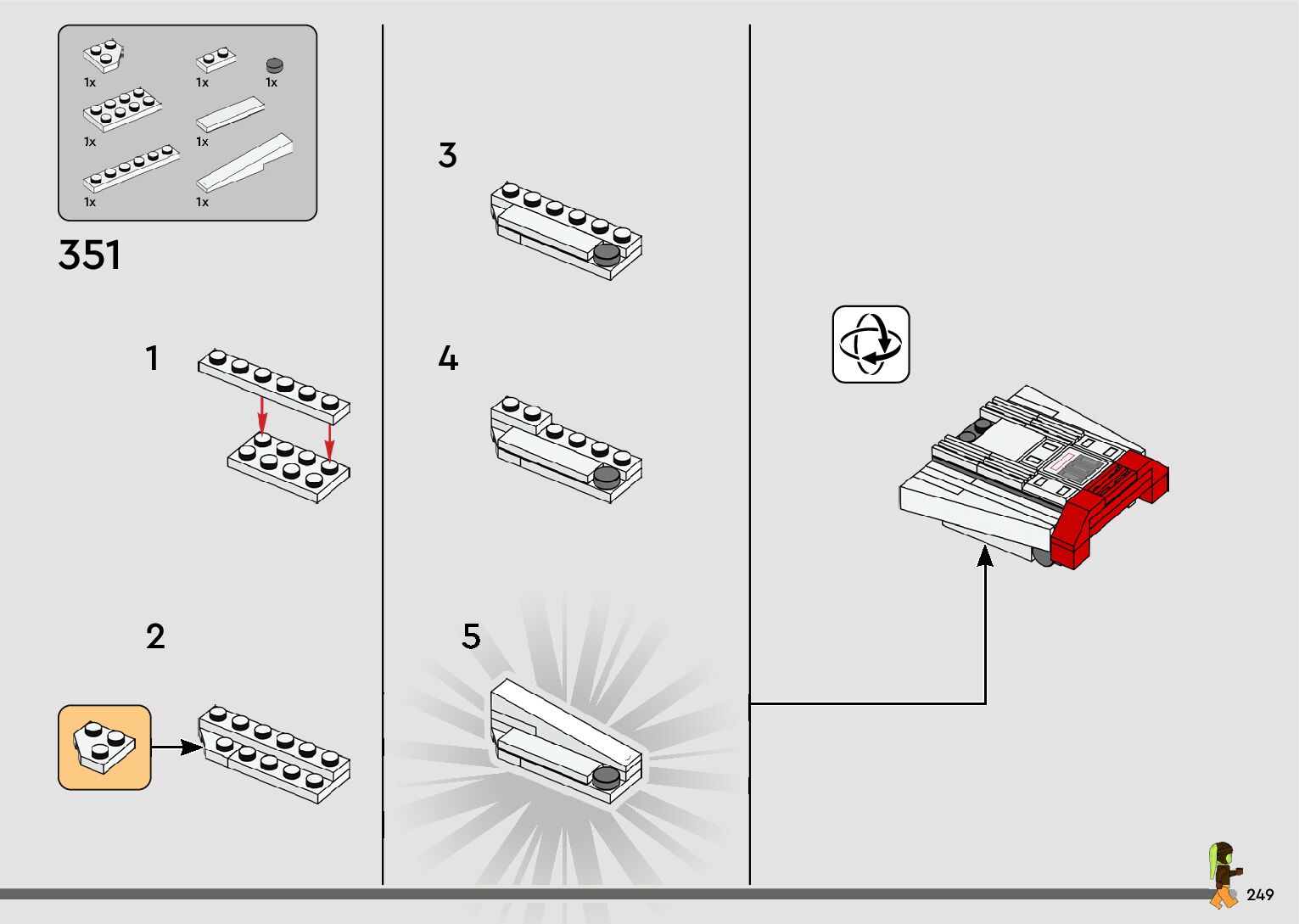 1x
1x
1x
1x
1x
1x
1x

351

1

2

3

4

5

249