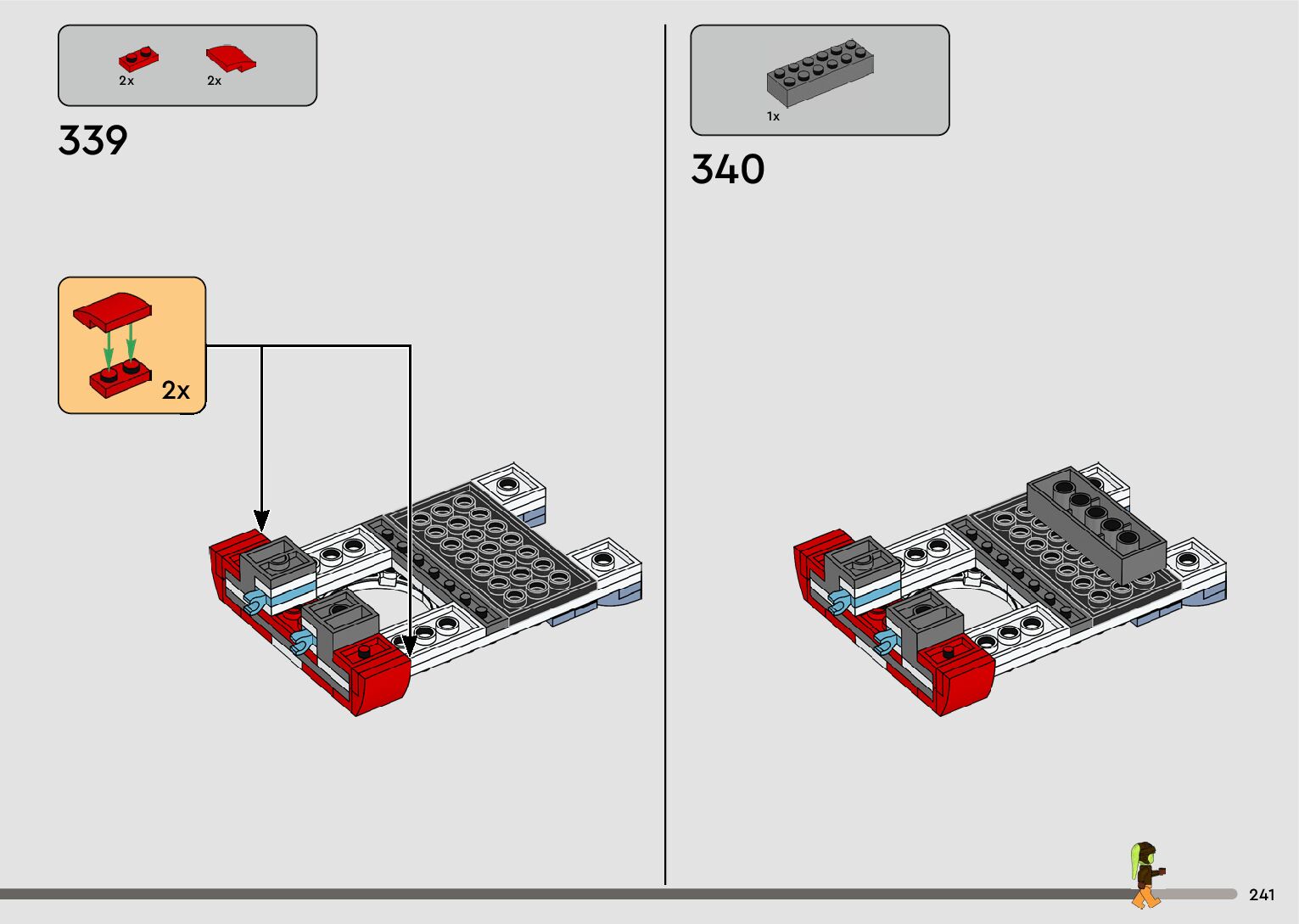 2x 2x

339

2x

1x

340

241