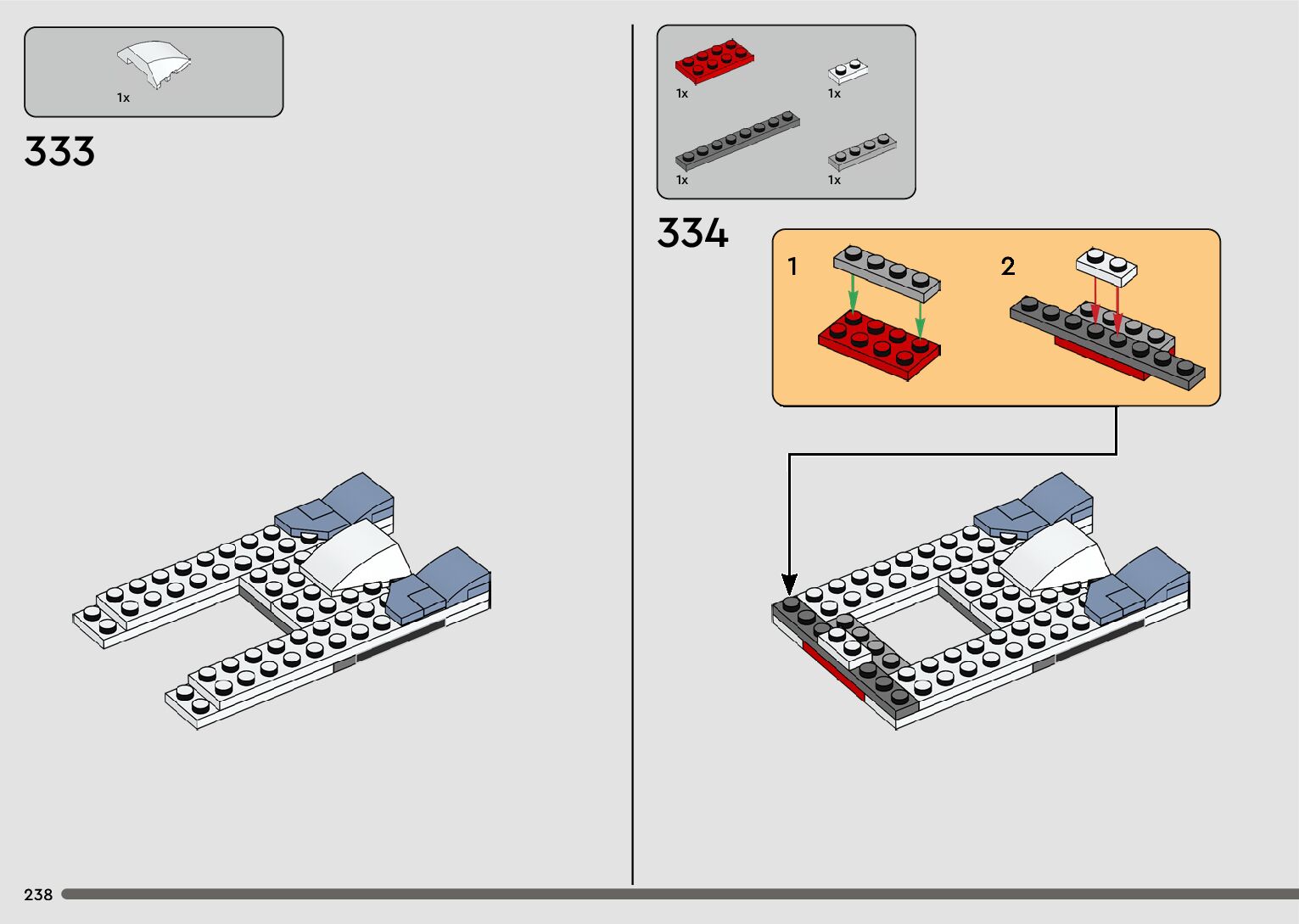 1x

333

1x
1x
1x
1x

334

1

2

238