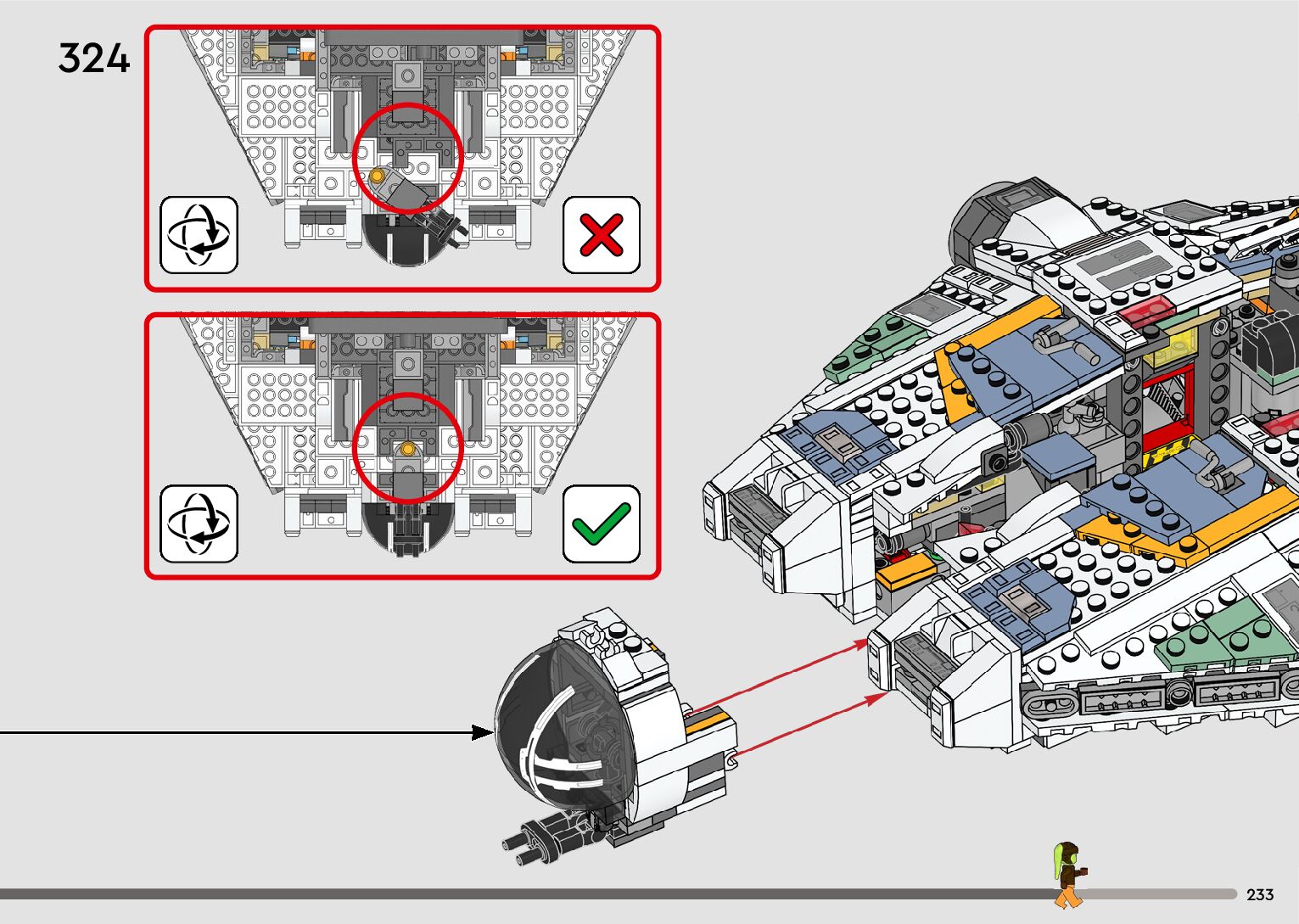 324

233