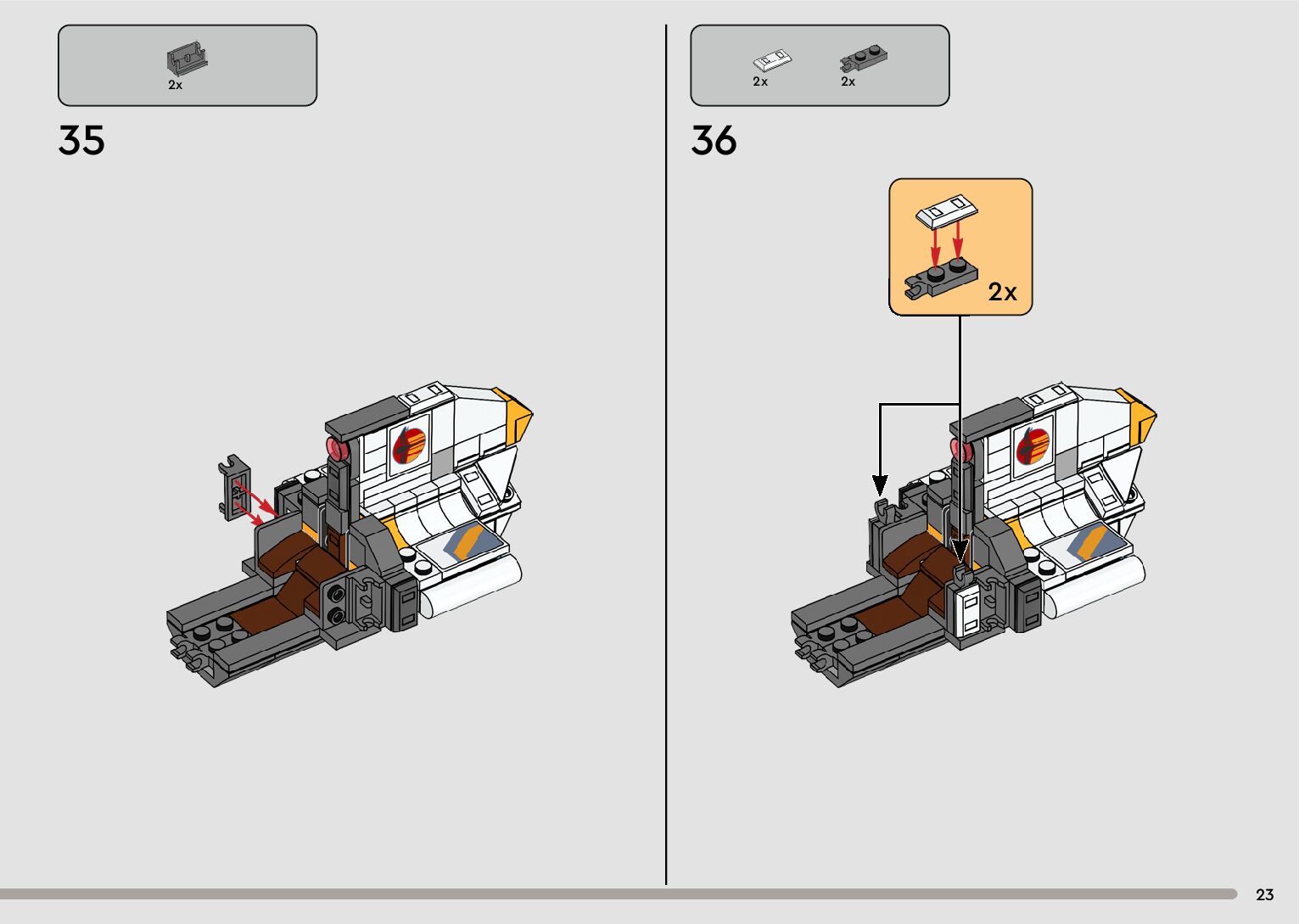 2x

35

2x 2x

36

2x

23