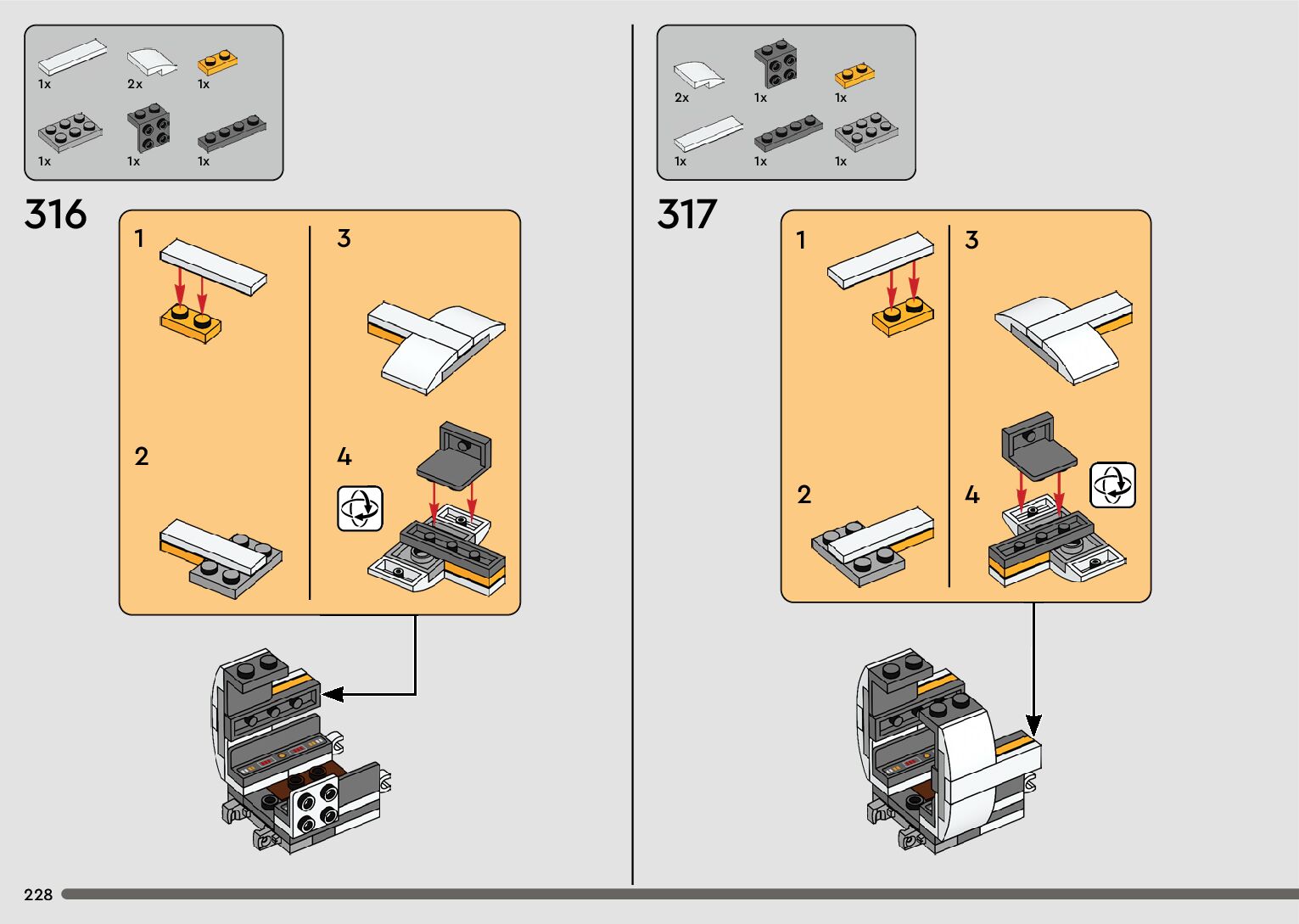 1x
2x
1x
1x
1x
1x

316

1
2
3
4

2x
1x
1x
1x
1x
1x

317

1
2
3
4

228