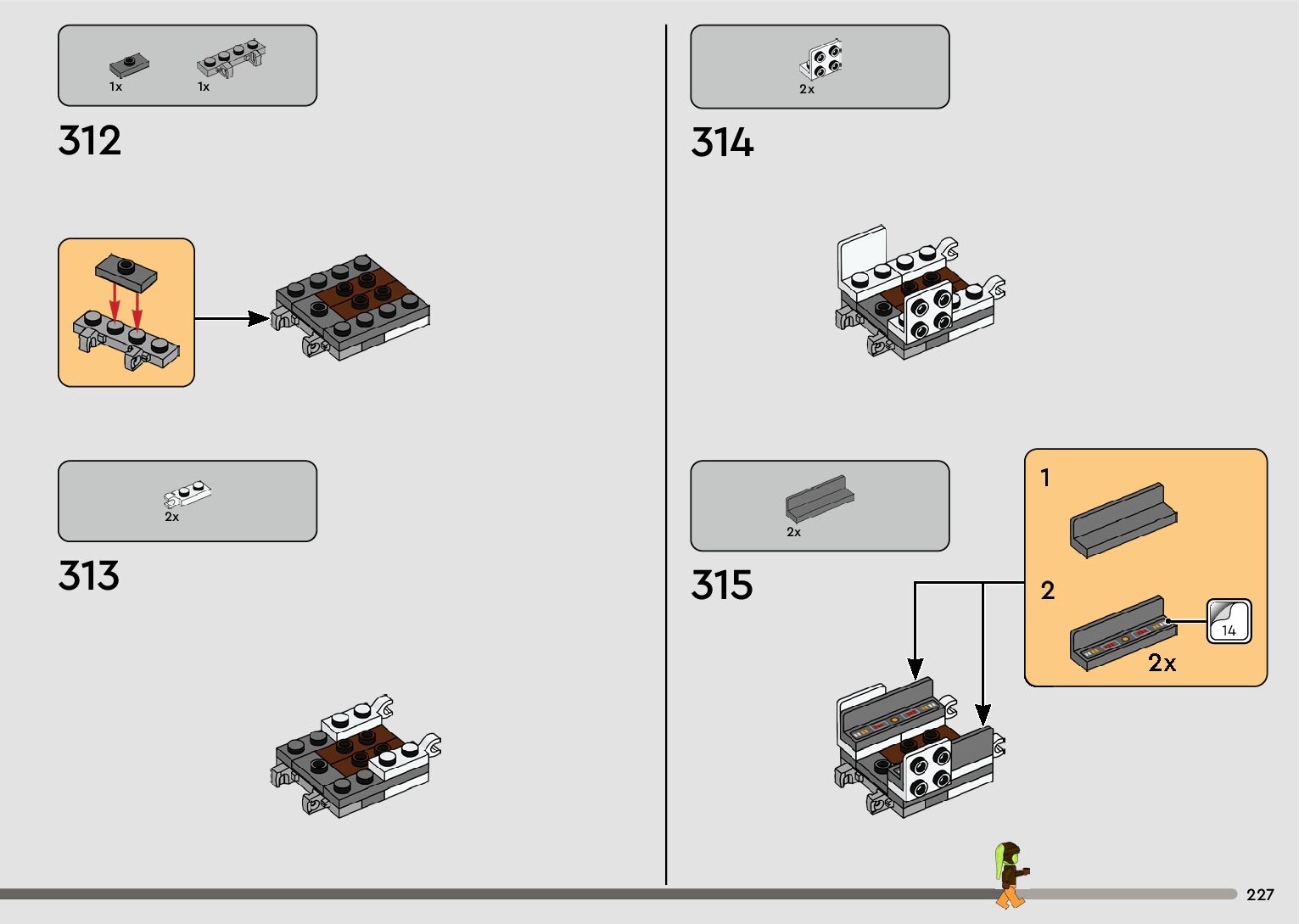 1x 1x

312

2x

313

2x

314

2x

315

1

2

14

2x

227