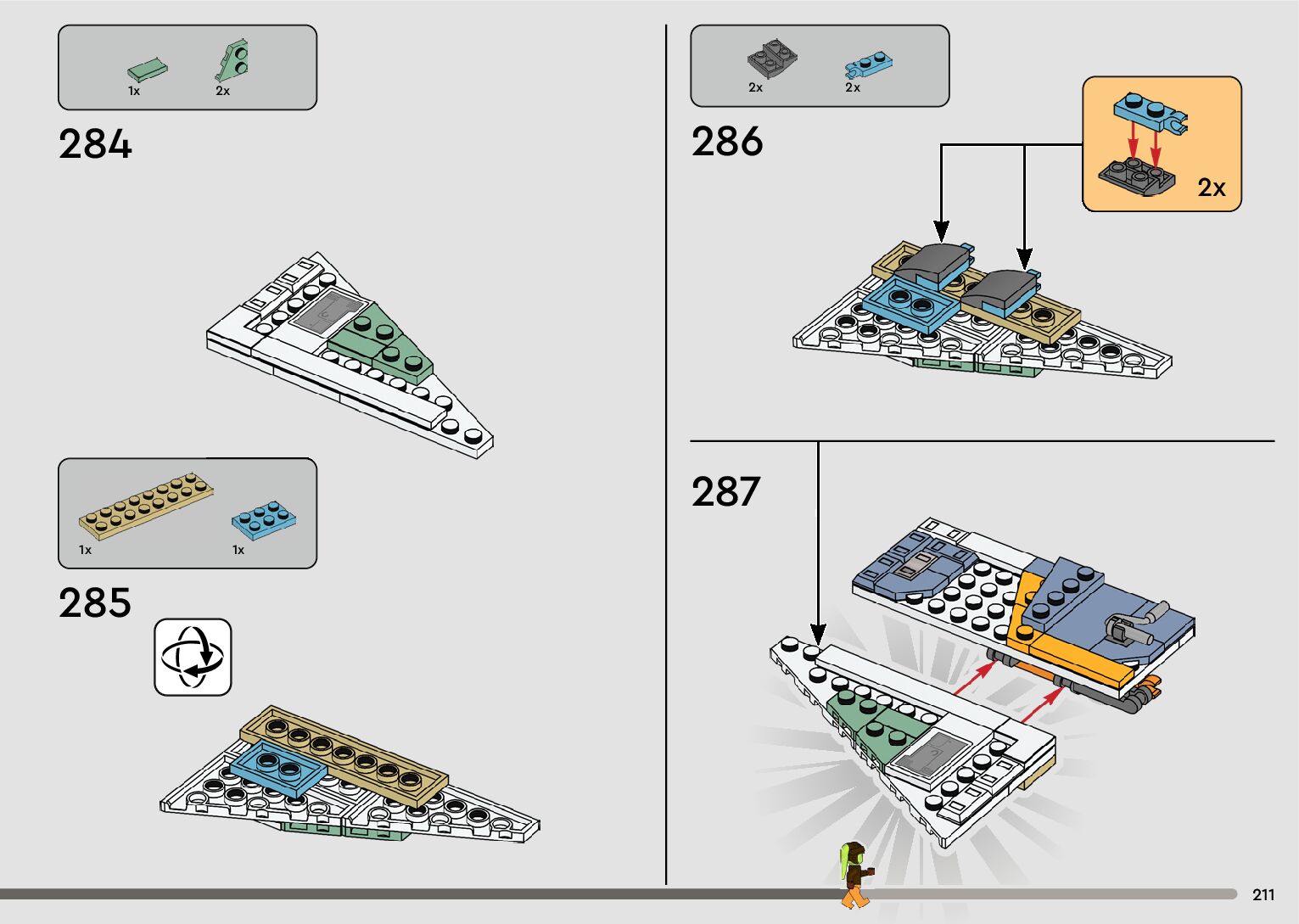 1x 2x

284

1x 1x

285

2x 2x

286

2x

287

211