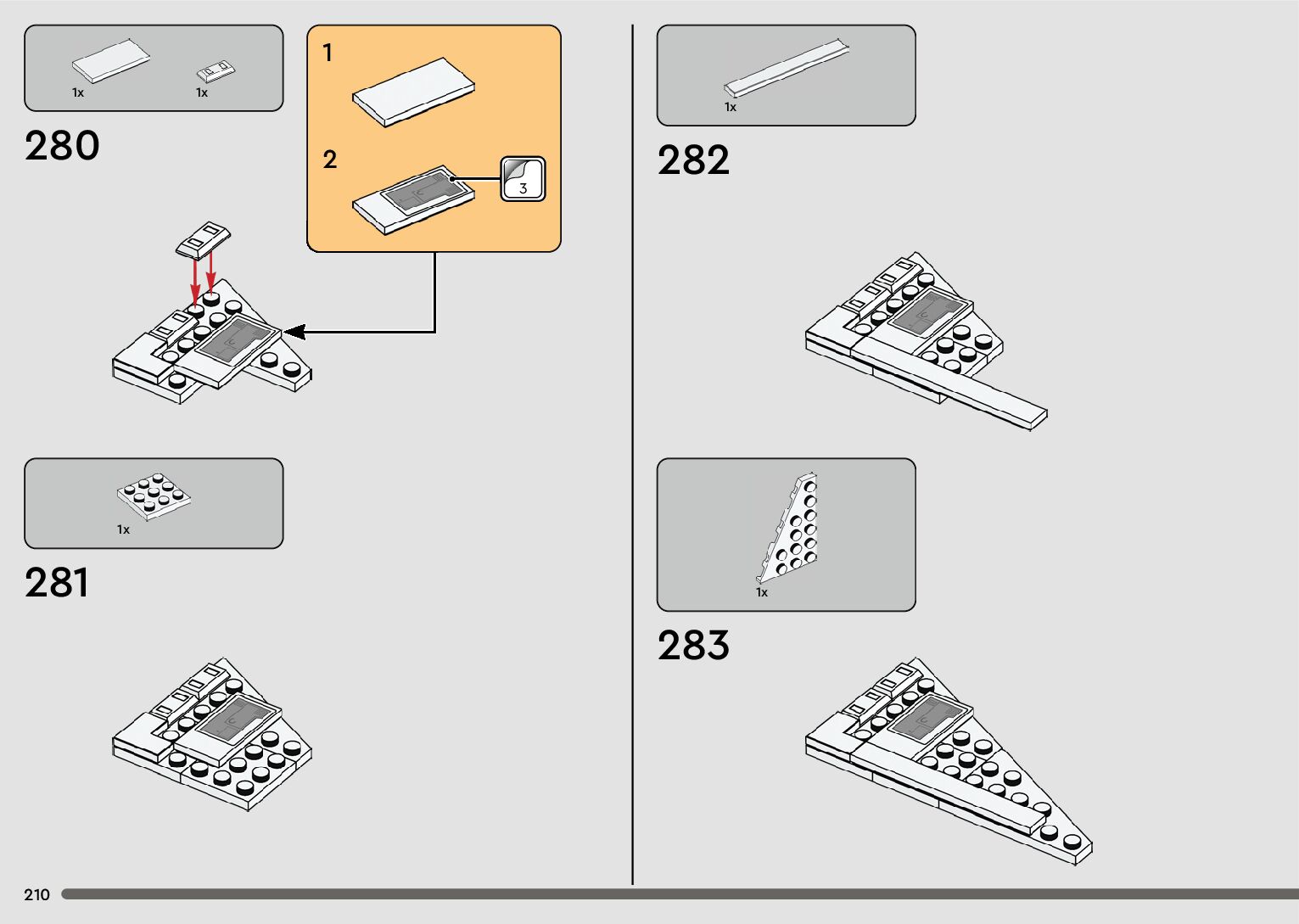 1x 1x

280

1

2

3

1x

281

1x

282

1x

283

210