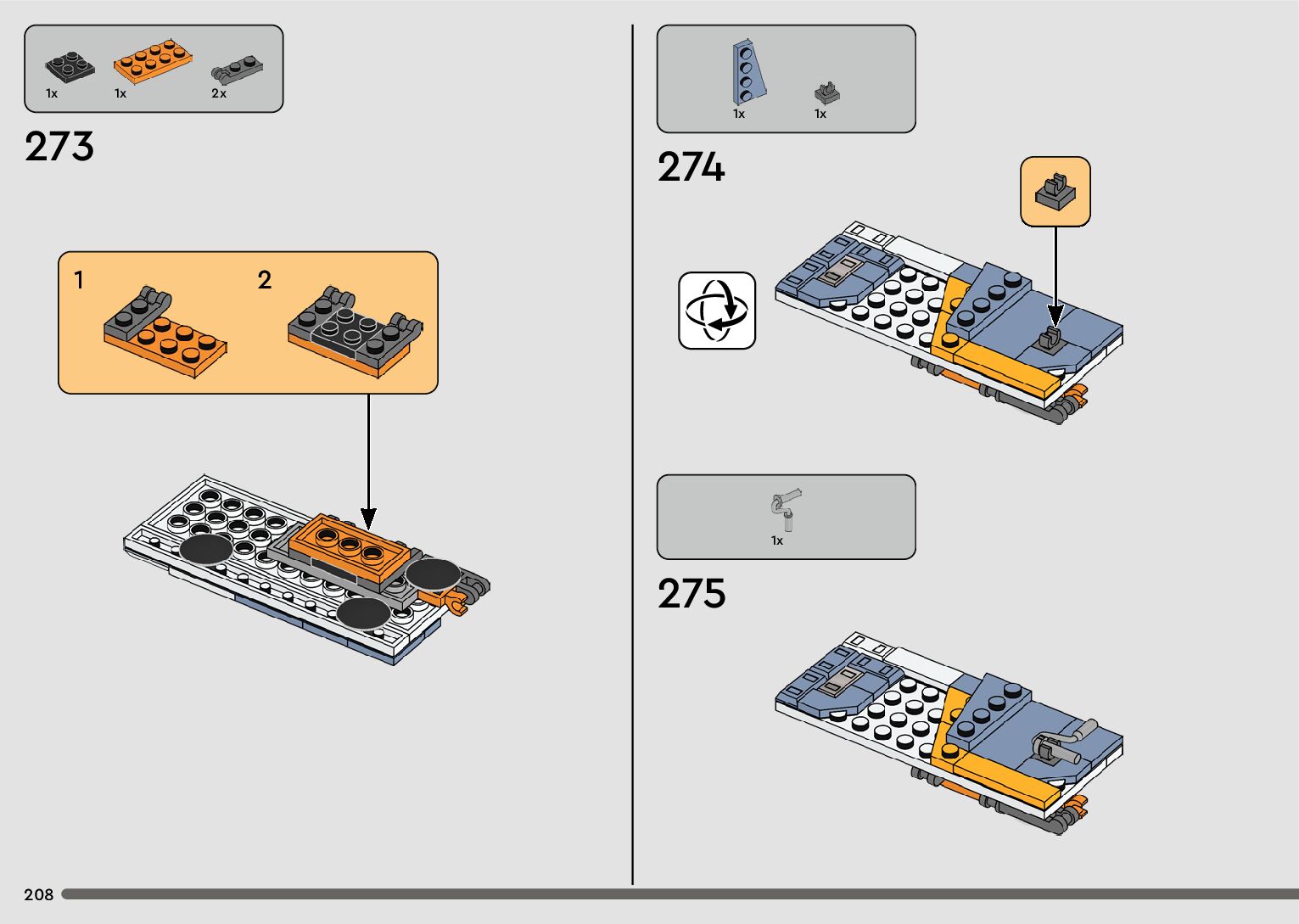 1x 1x 2x

273

1

2

1x 1x

274

1x

275

208