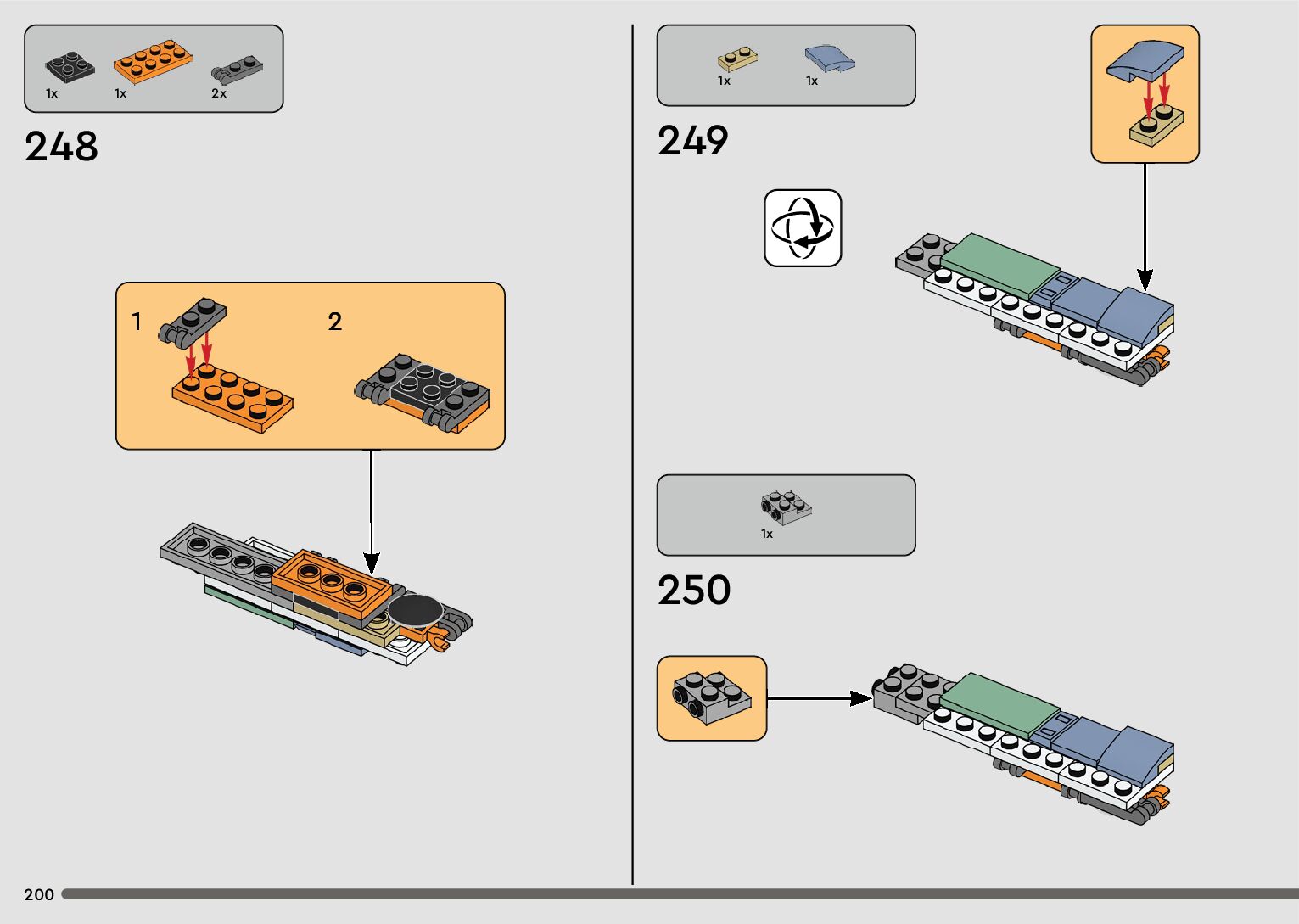 1x 1x 2x

248

1

2

1x 1x

249

1x

250

200