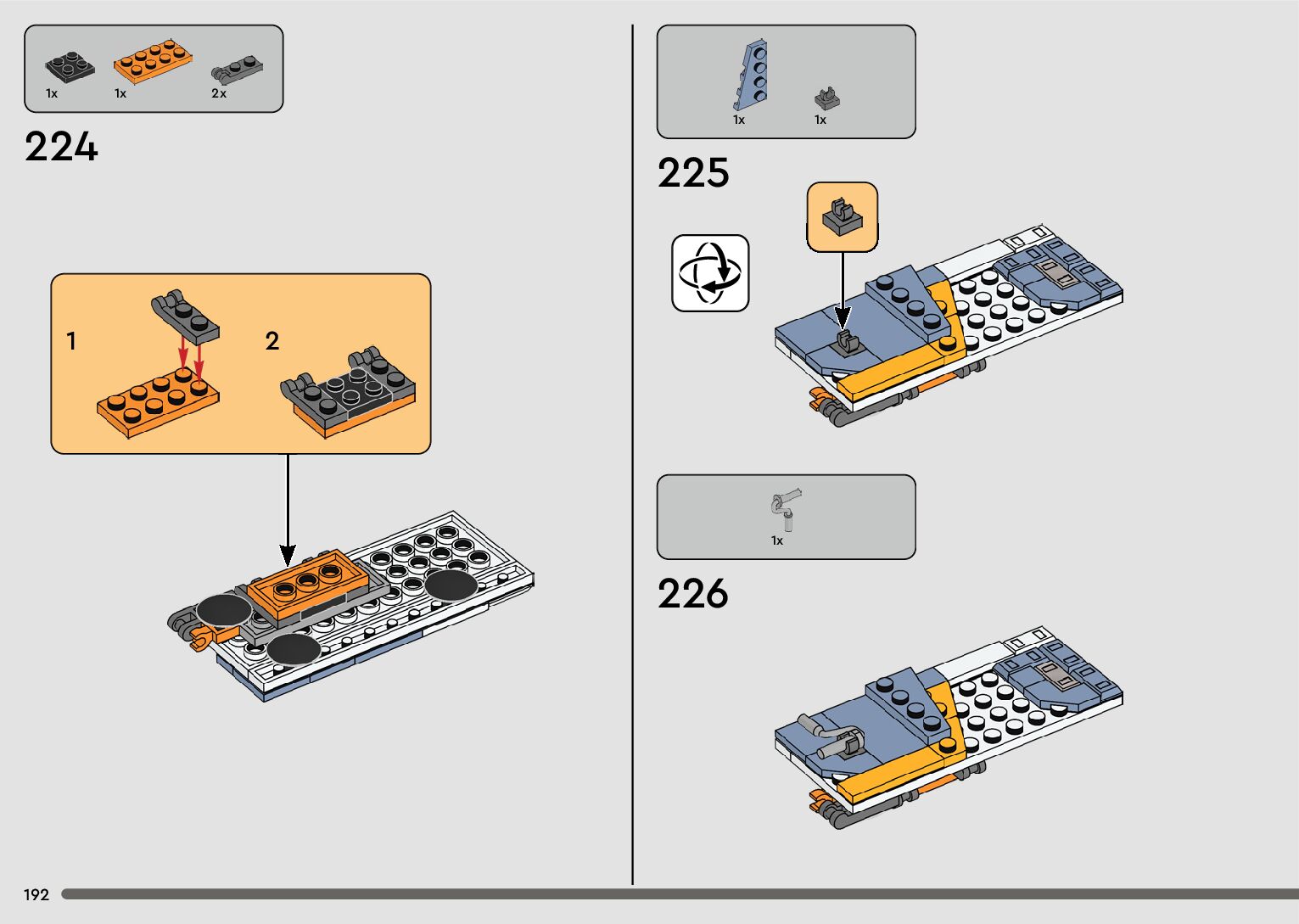 1x 1x 2x

224

1

2

1x 1x

225

1x

226

192