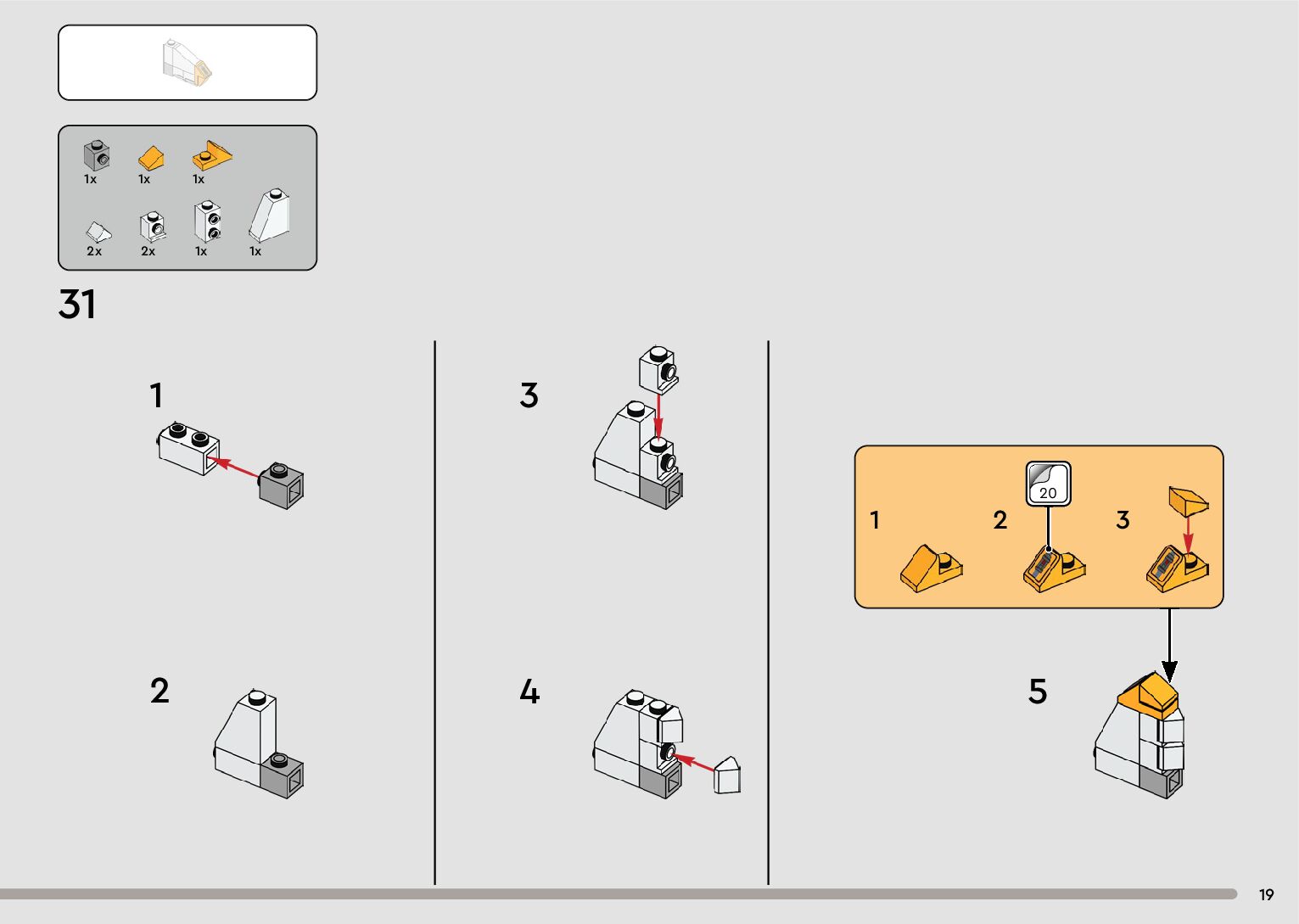 1x 1x 1x
2x 2x 1x 1x

31

1

2

3

4

1 2 20 3

5

19