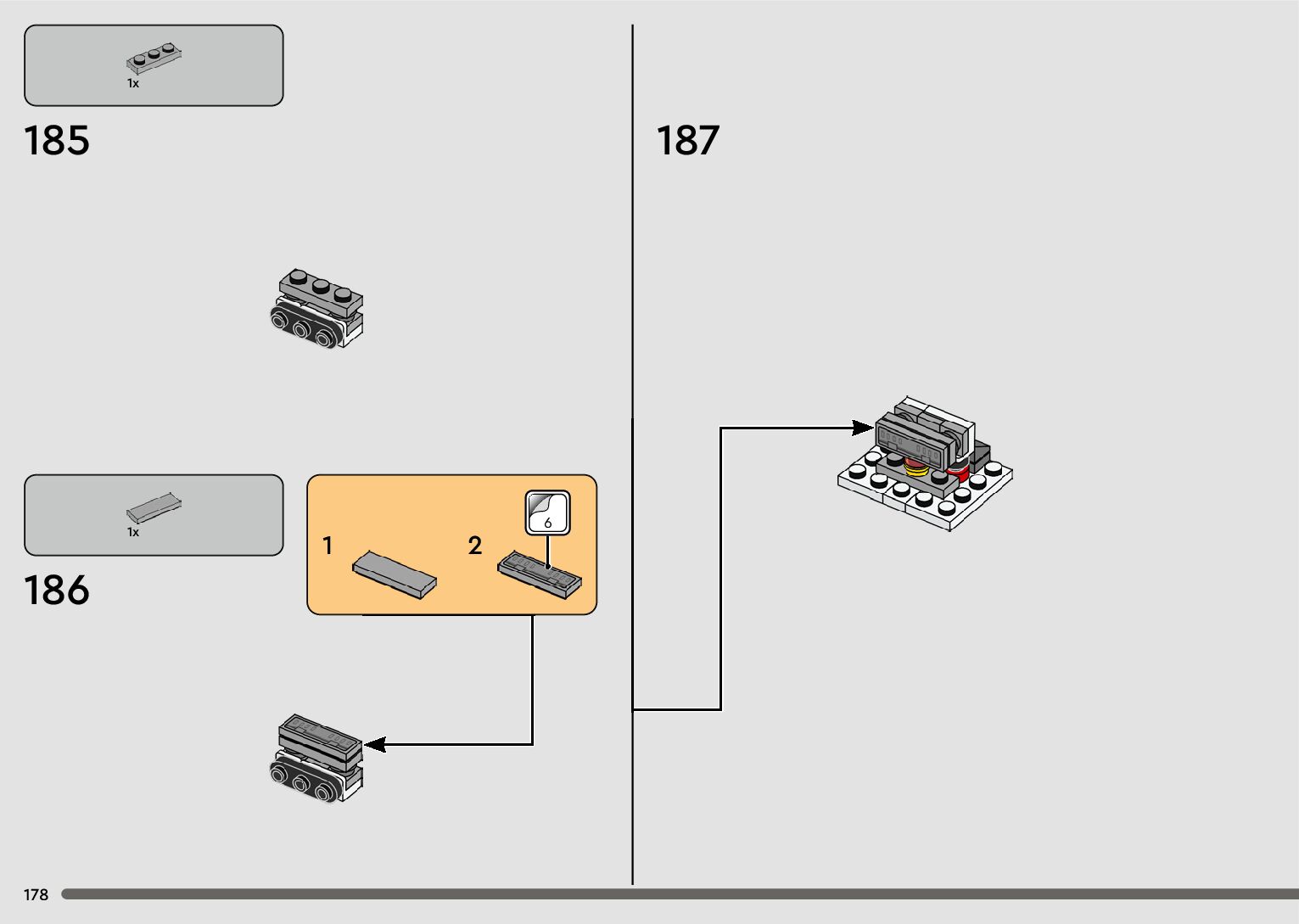 1x

185

1x

186

1

2

6

187

178