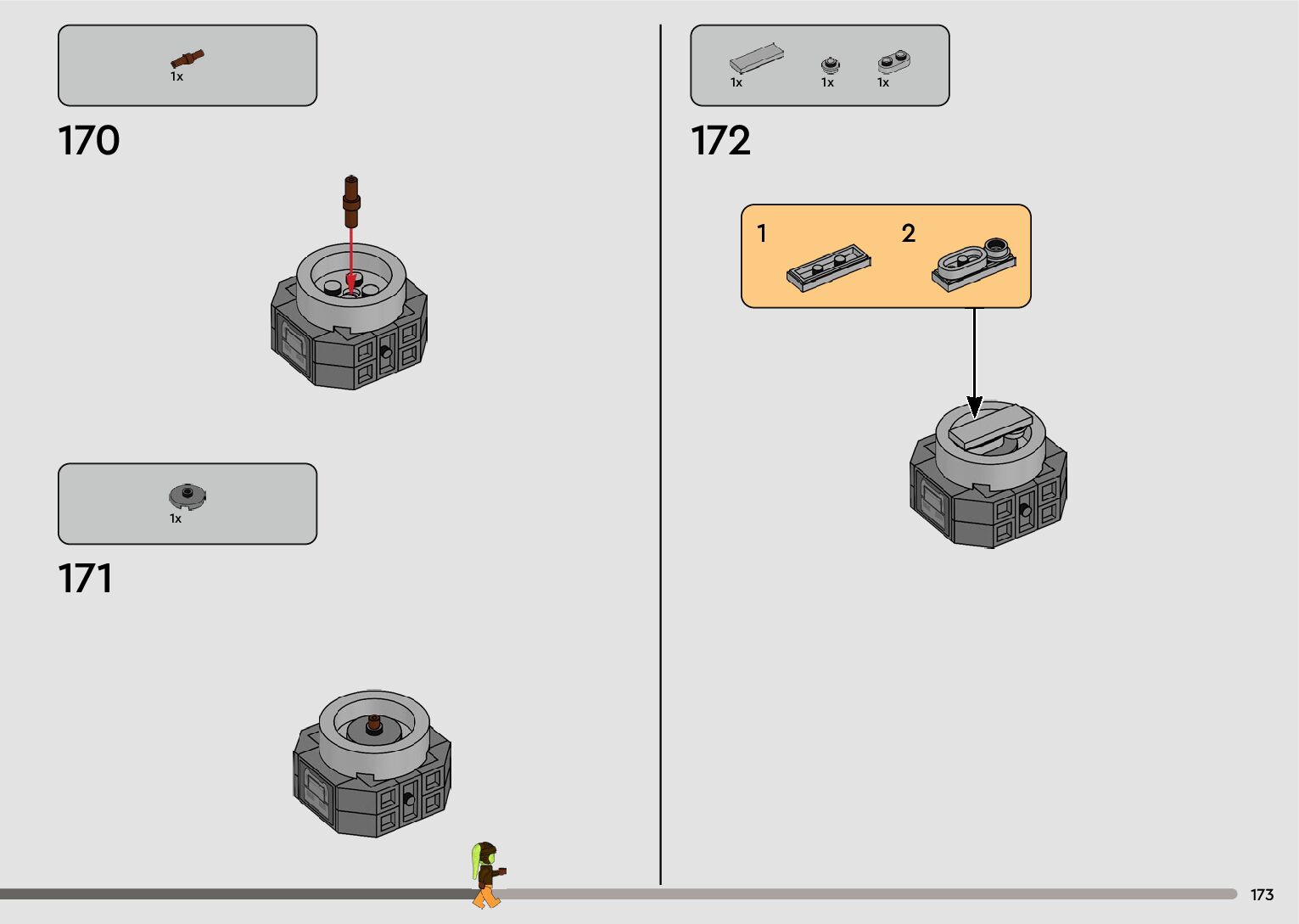 1x

170

1x

171

1x 1x 1x

172

1

2

173