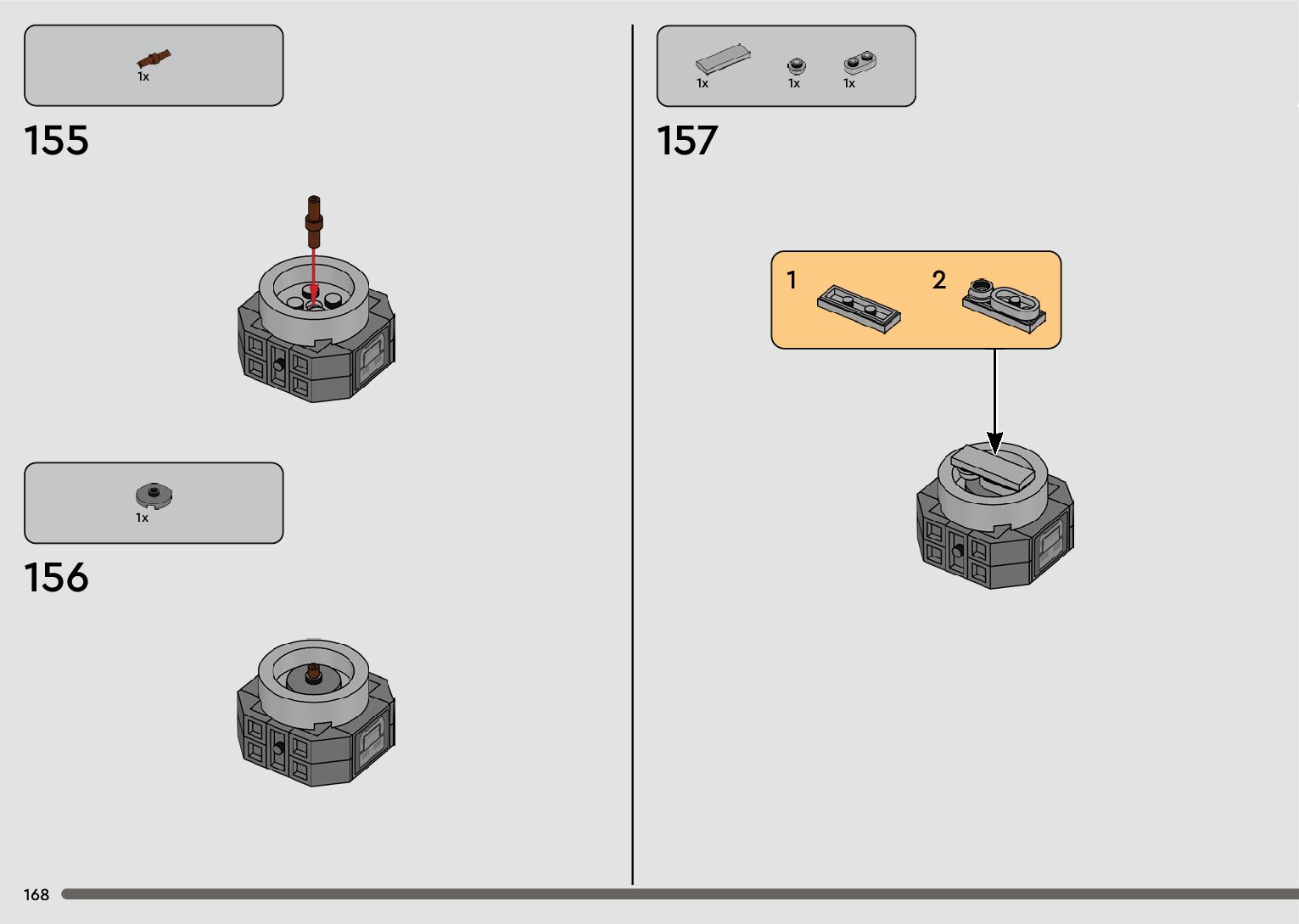 1x

155

1x

156

1x 1x 1x

157

1

2

168