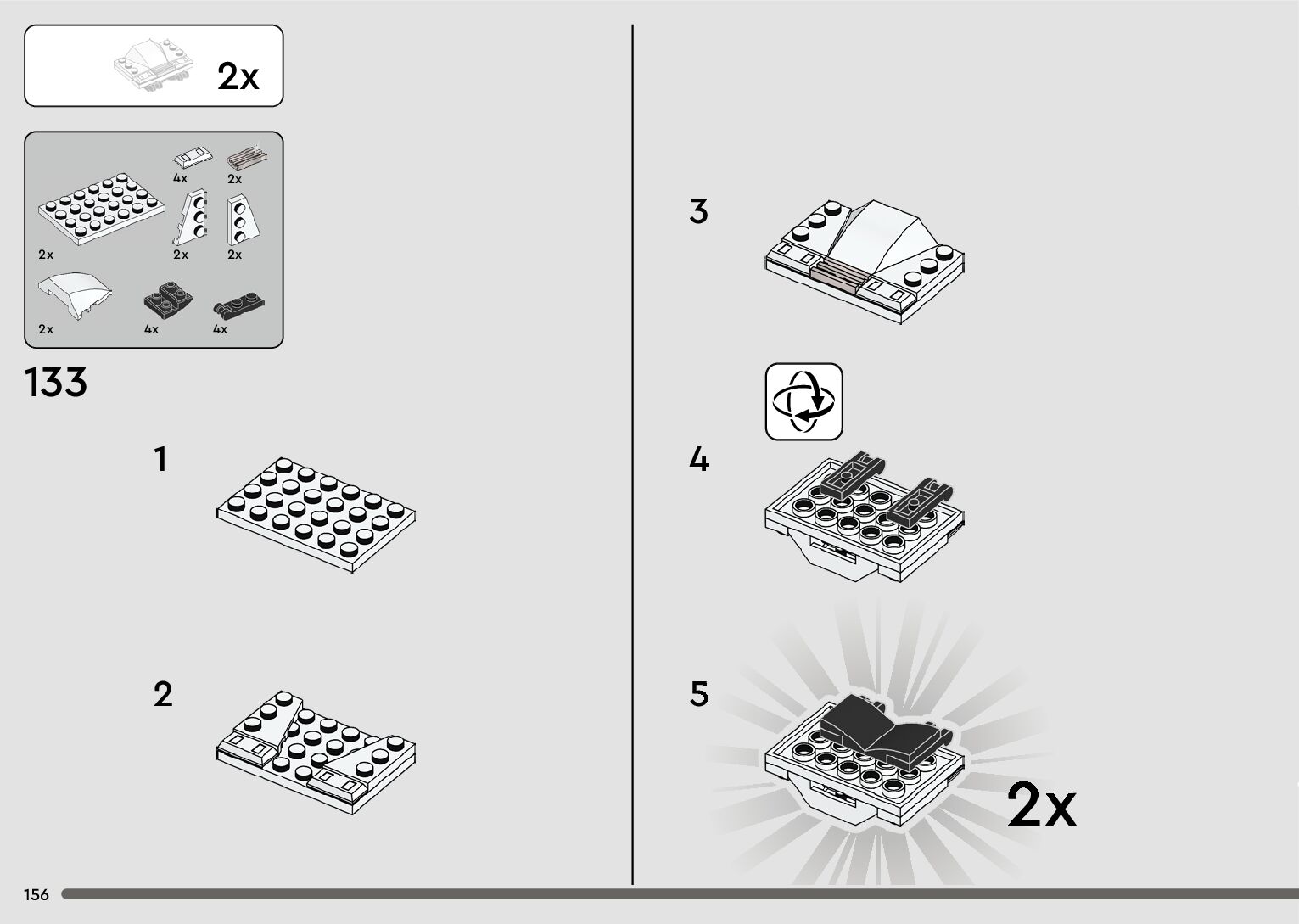 2x

4x
2x
2x
2x
2x
2x
4x
4x

133

1

2

3

4

5

2x

156