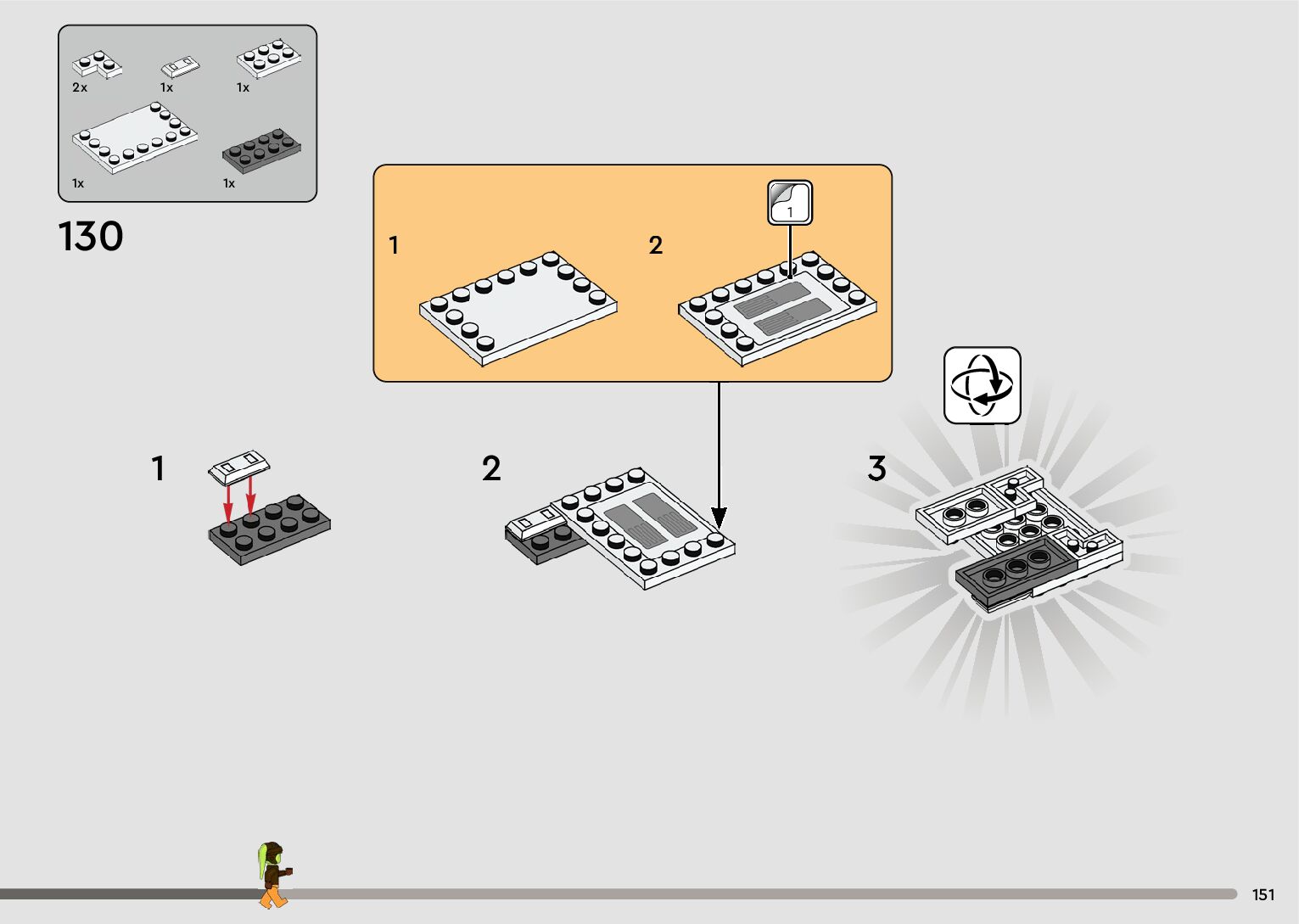 2x
1x
1x
1x
1x

130

1
2
1

1
2
3

151