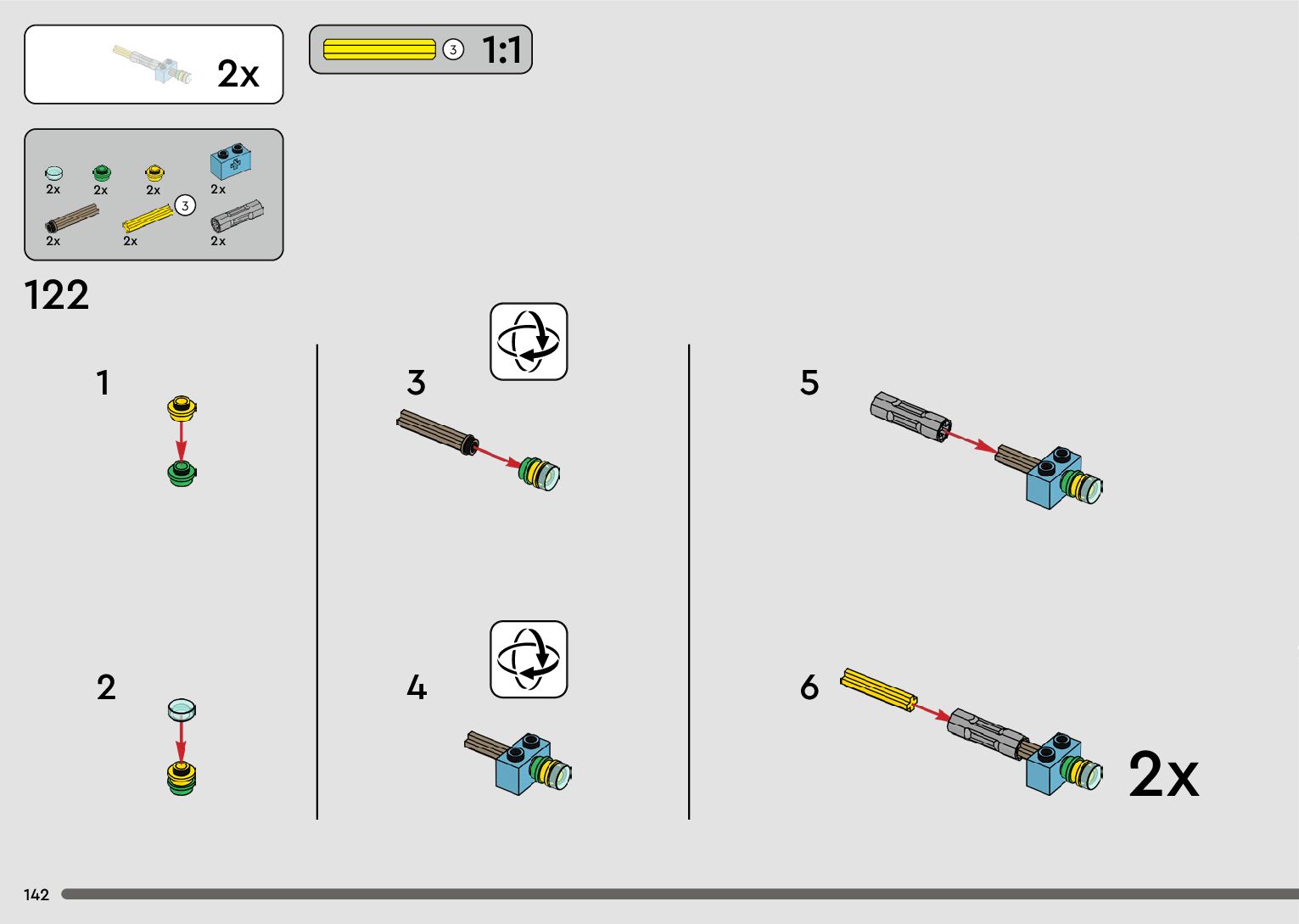 2x

3 1:1

2x 2x 2x 2x
3
2x 2x 2x

122

1

2

3

4

5

6

2x

142