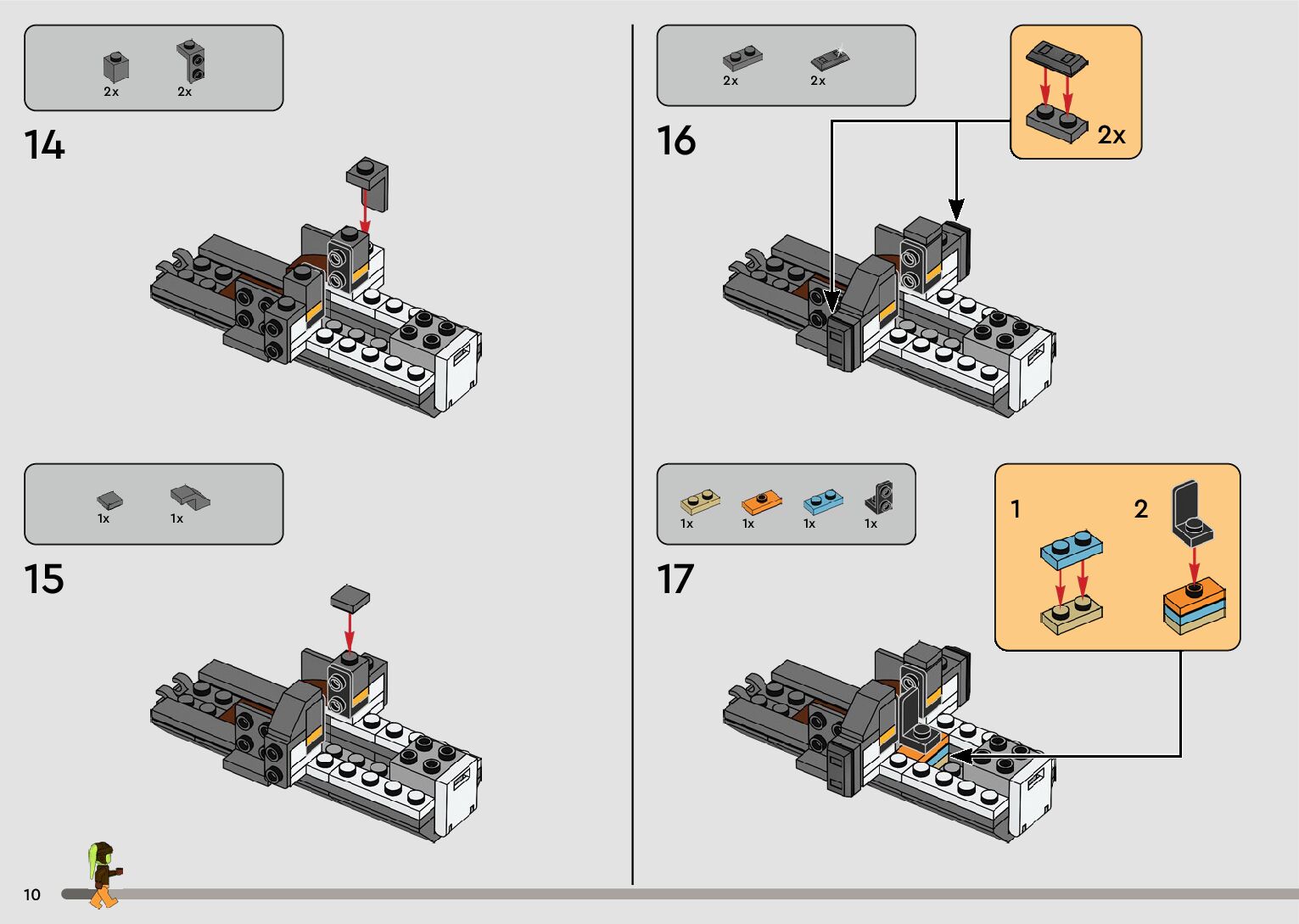 2x 2x

14

1x 1x

15

2x 2x

16

2x

1x 1x 1x 1x

17

1

2

10