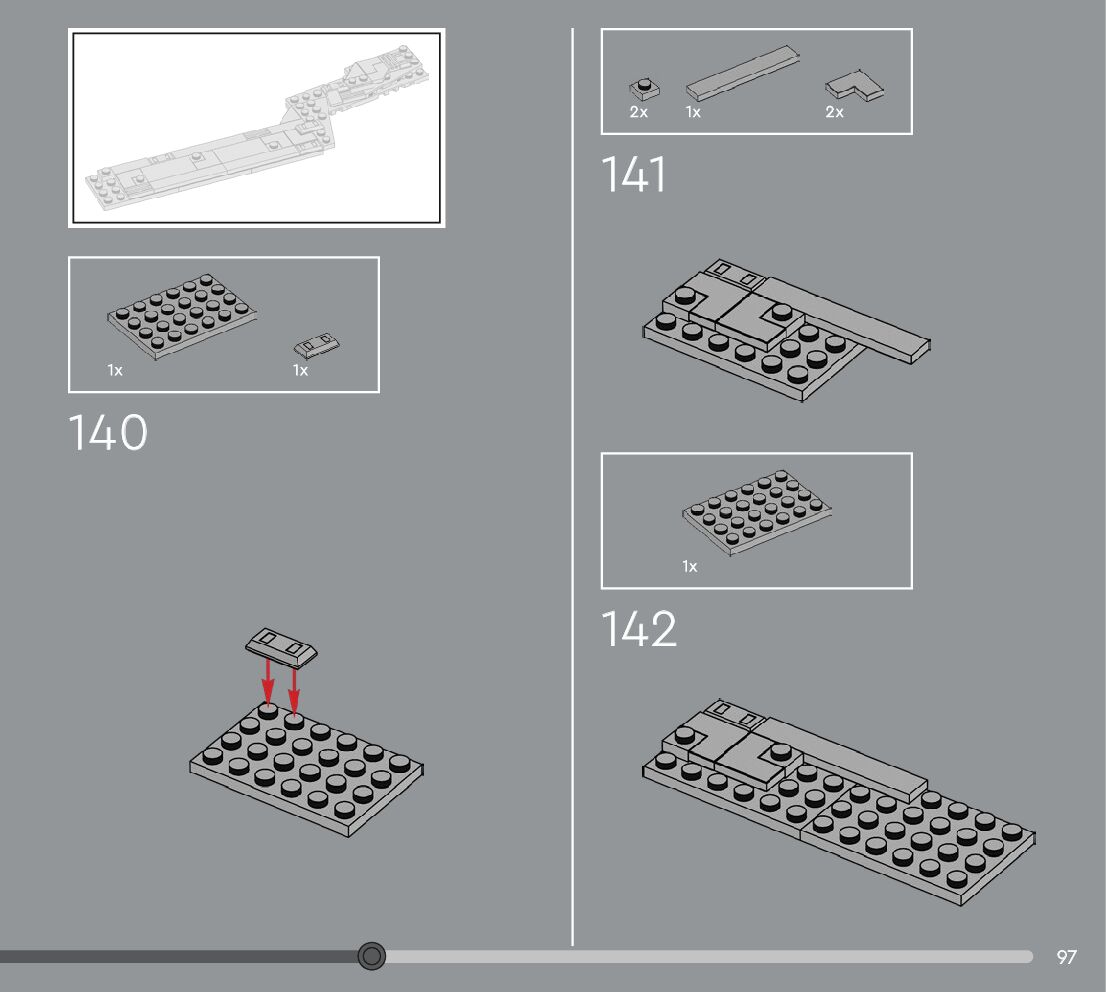 1x
1x

140

2x
1x
2x

141

1x

142

97