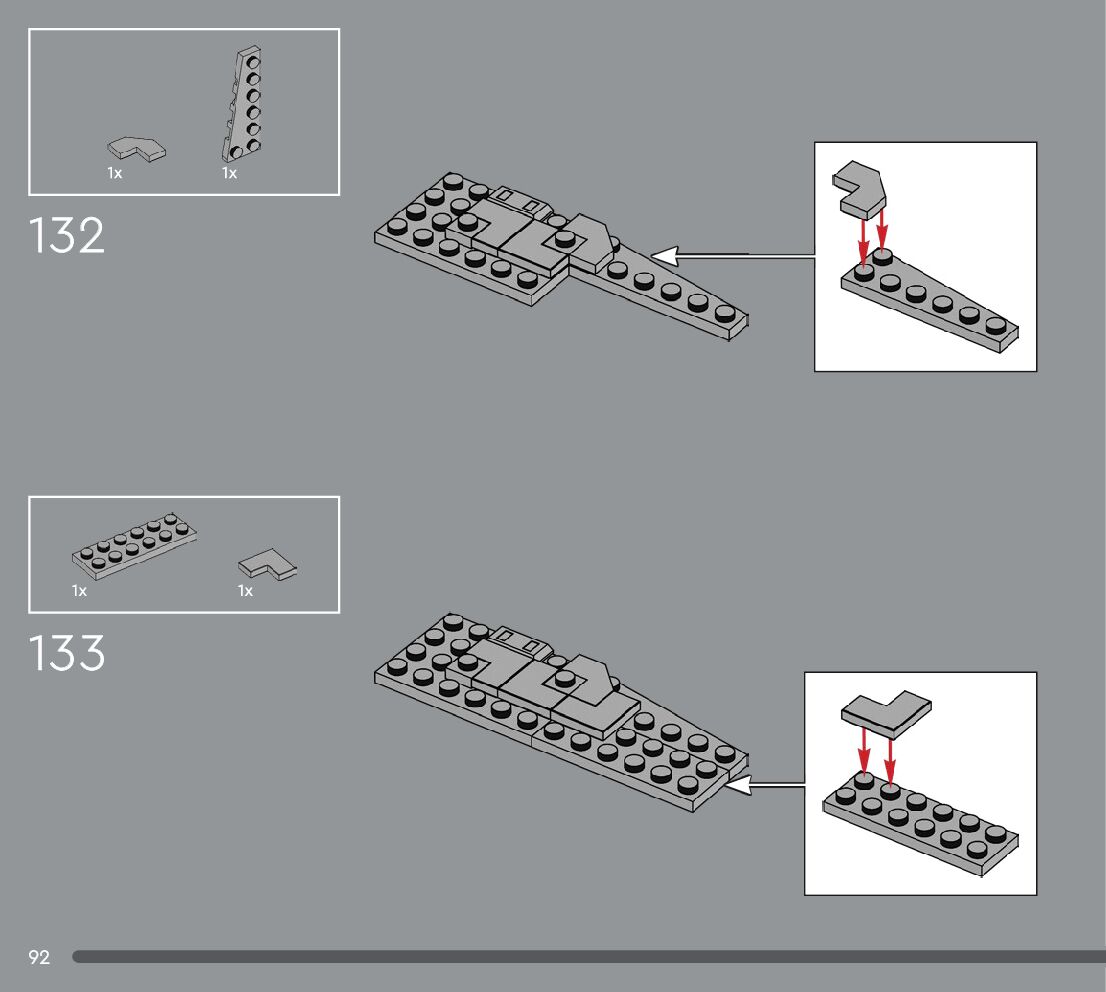 1x 1x

132

1x 1x

133

92