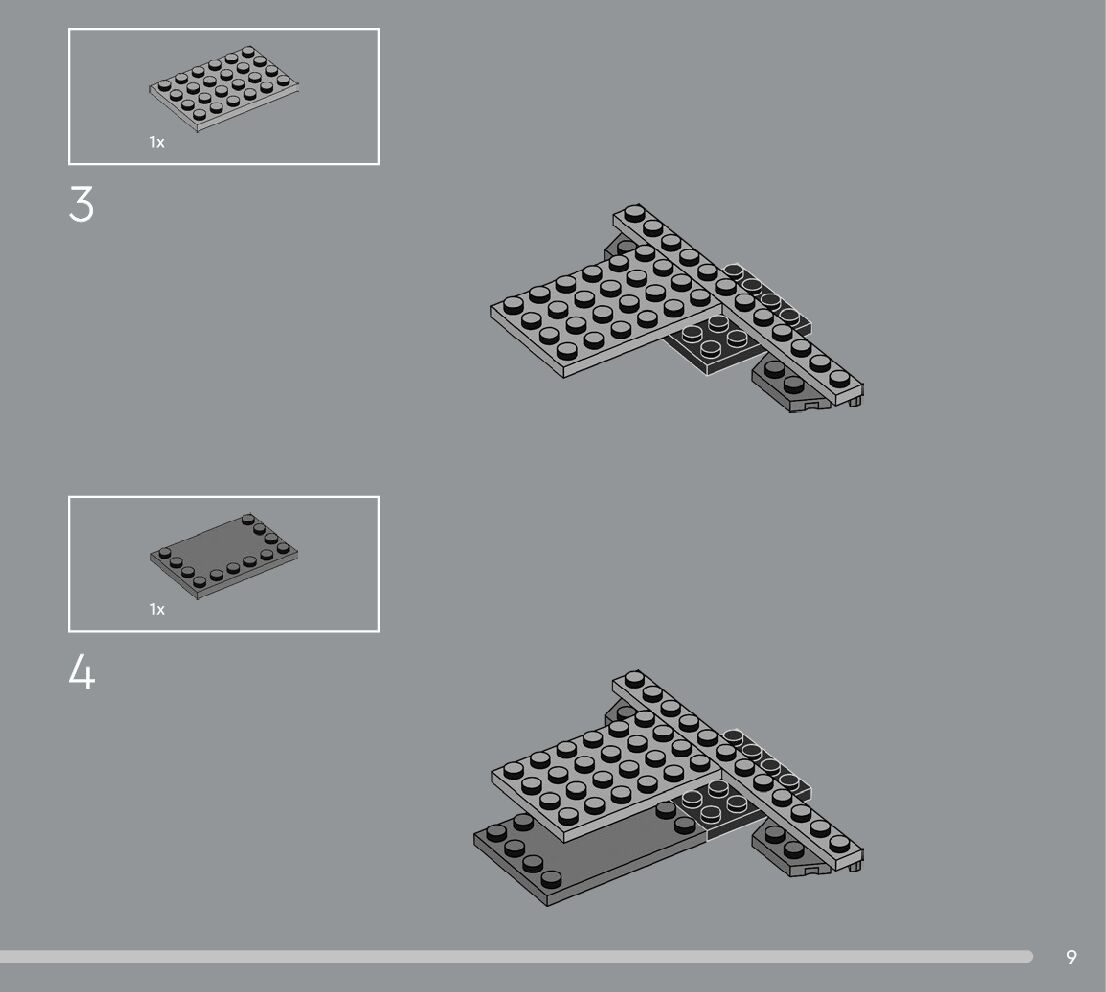 1x

3

1x

4

9