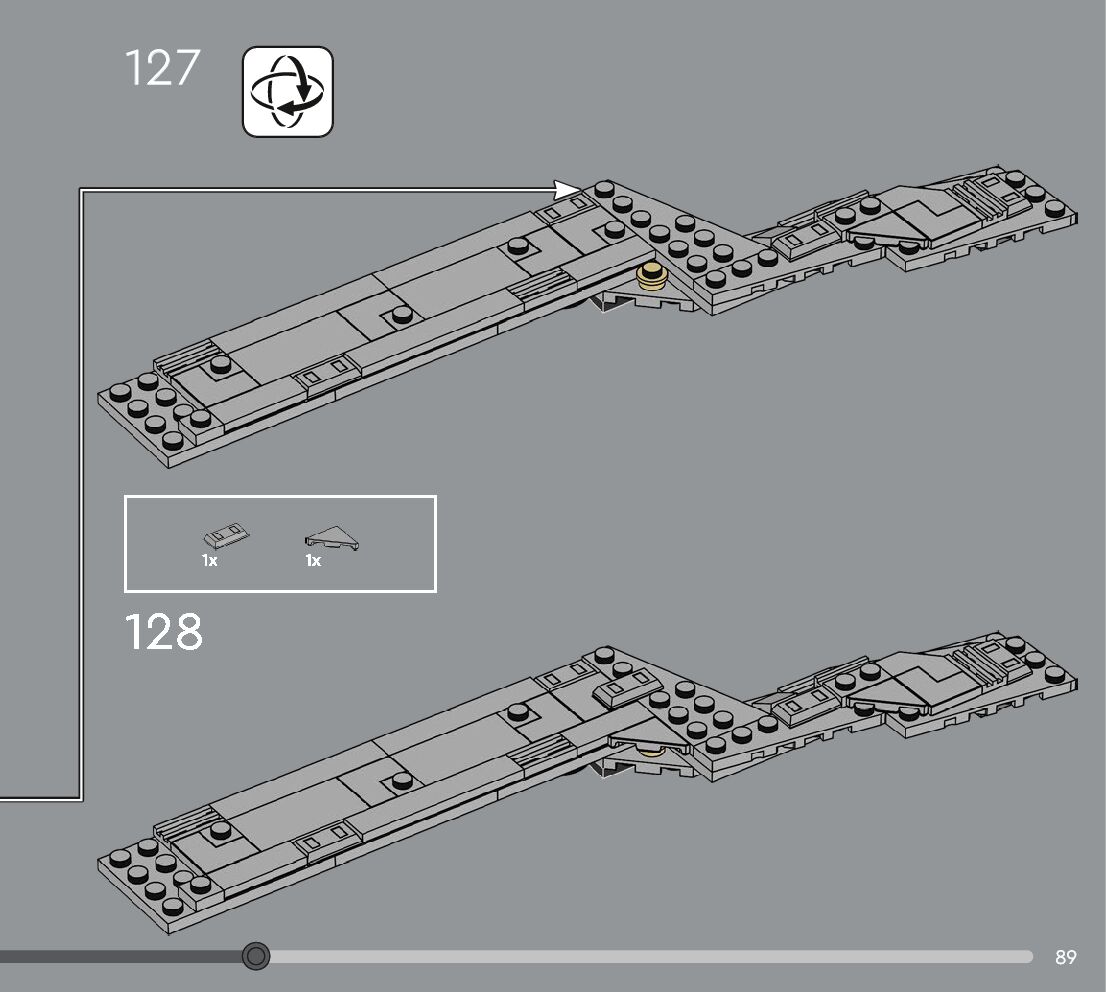 127

1x

1x

128

89