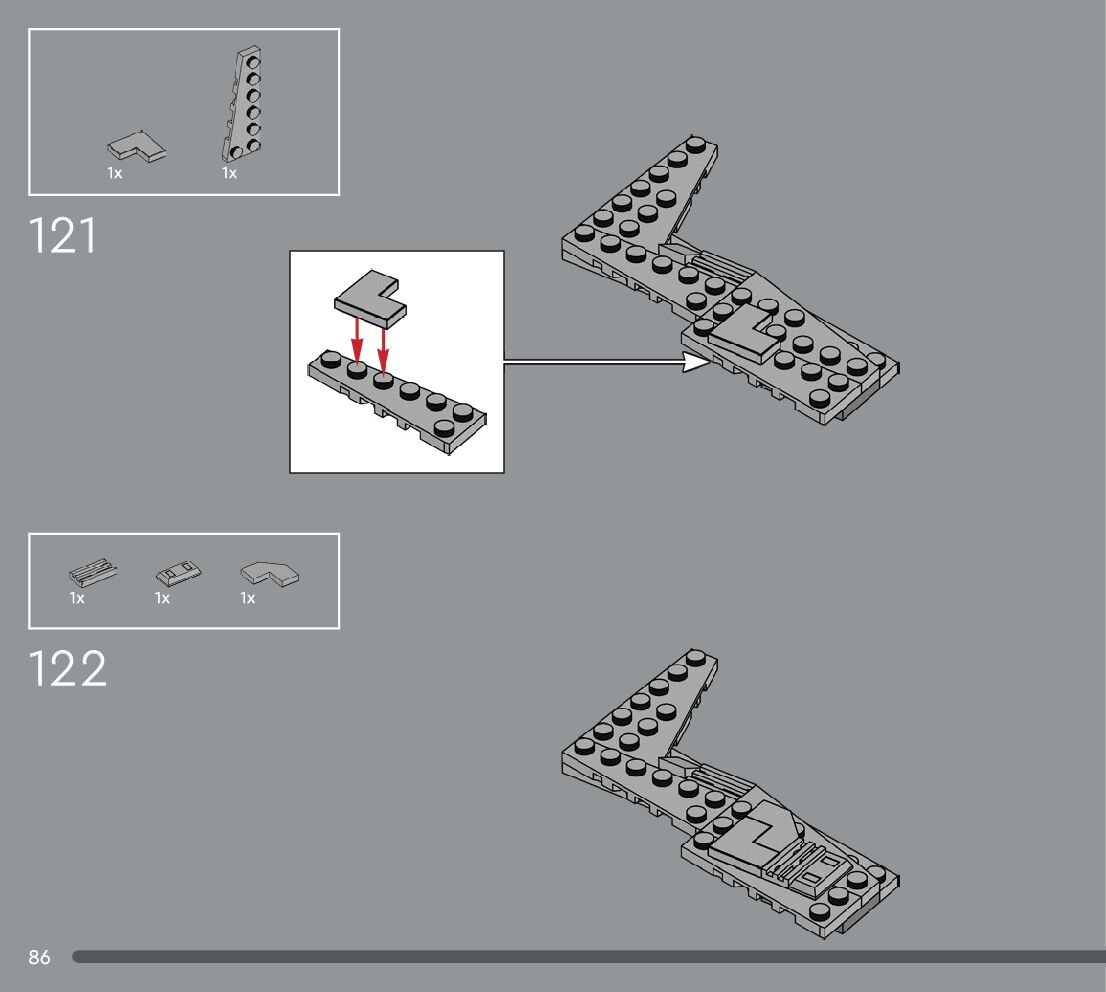 1x 1x

121

1x 1x 1x

122

86