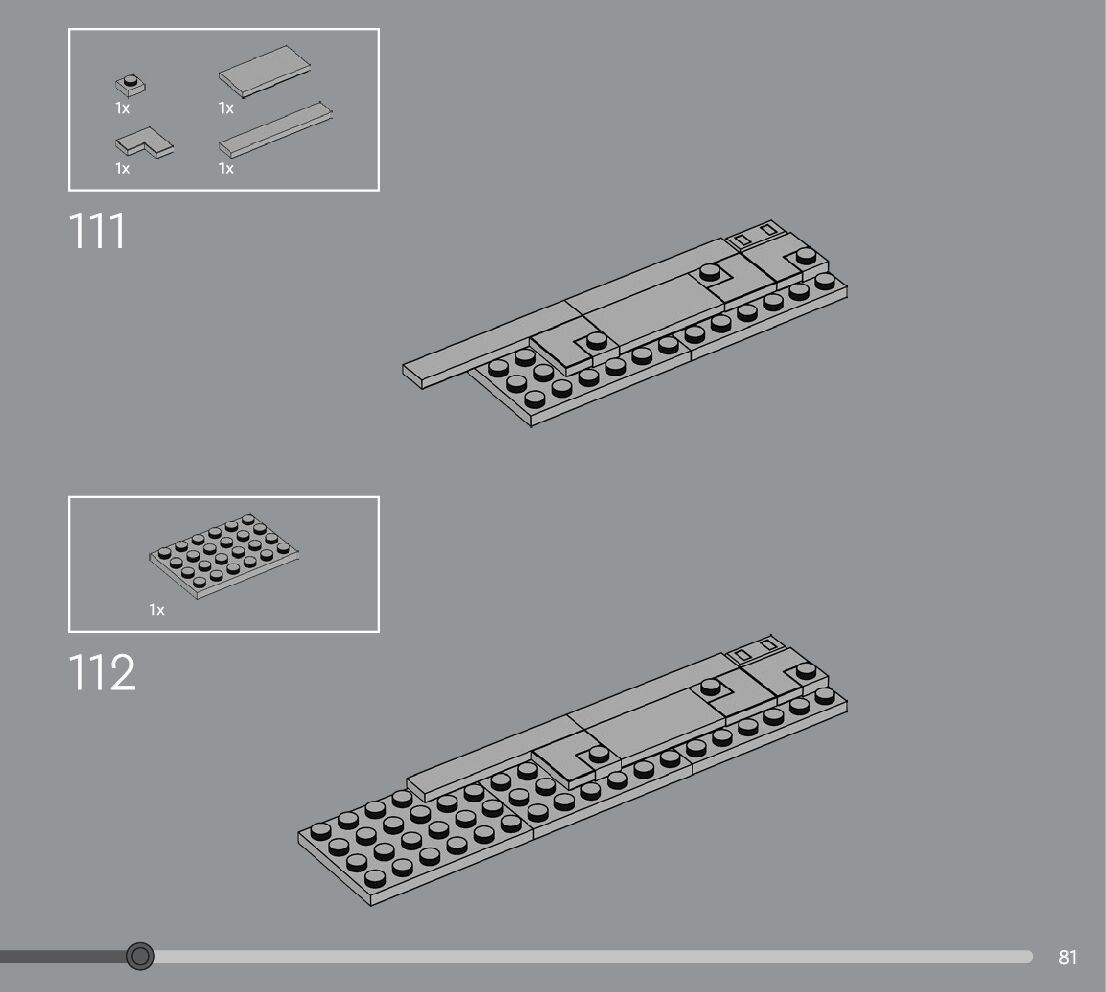 1x
1x
1x
1x

111

1x

112

81