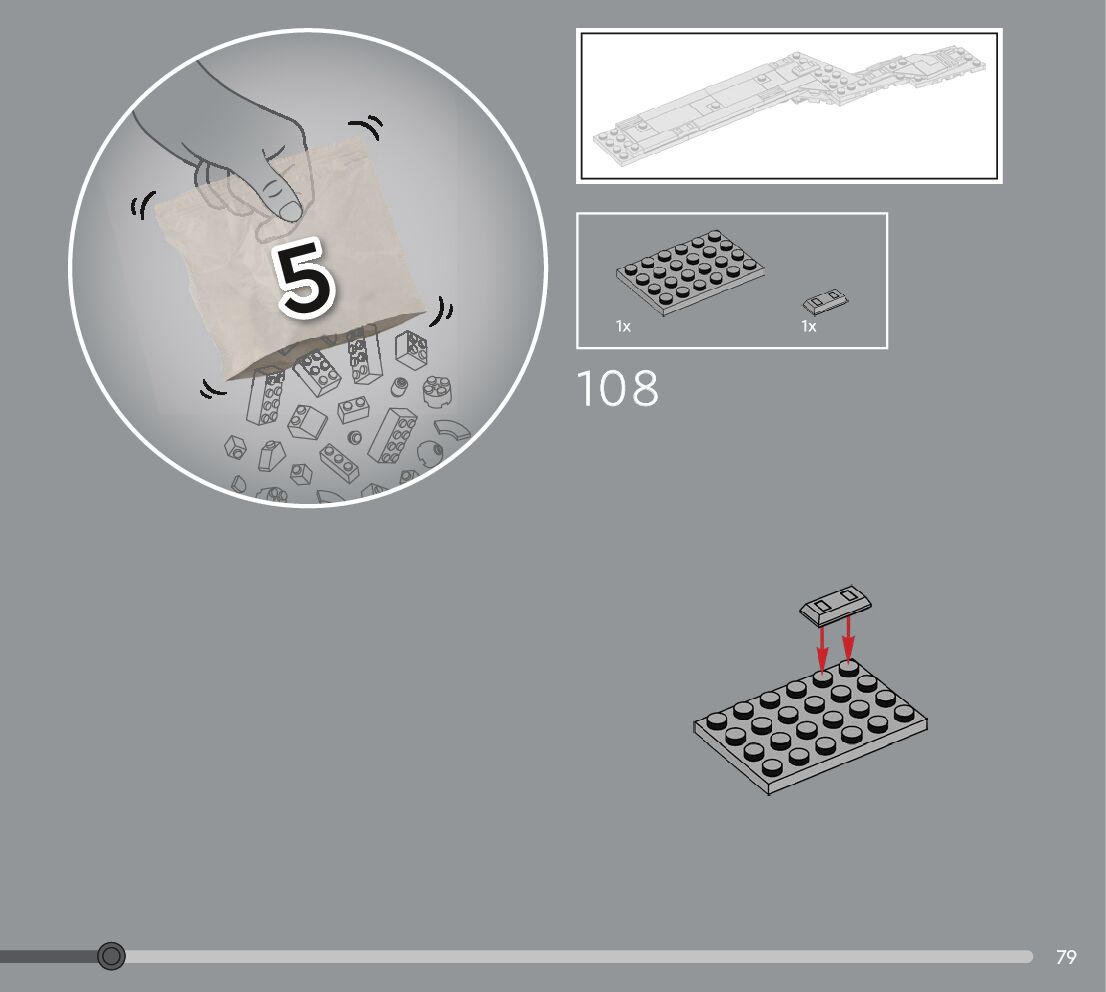 5

1x

1x

108

79