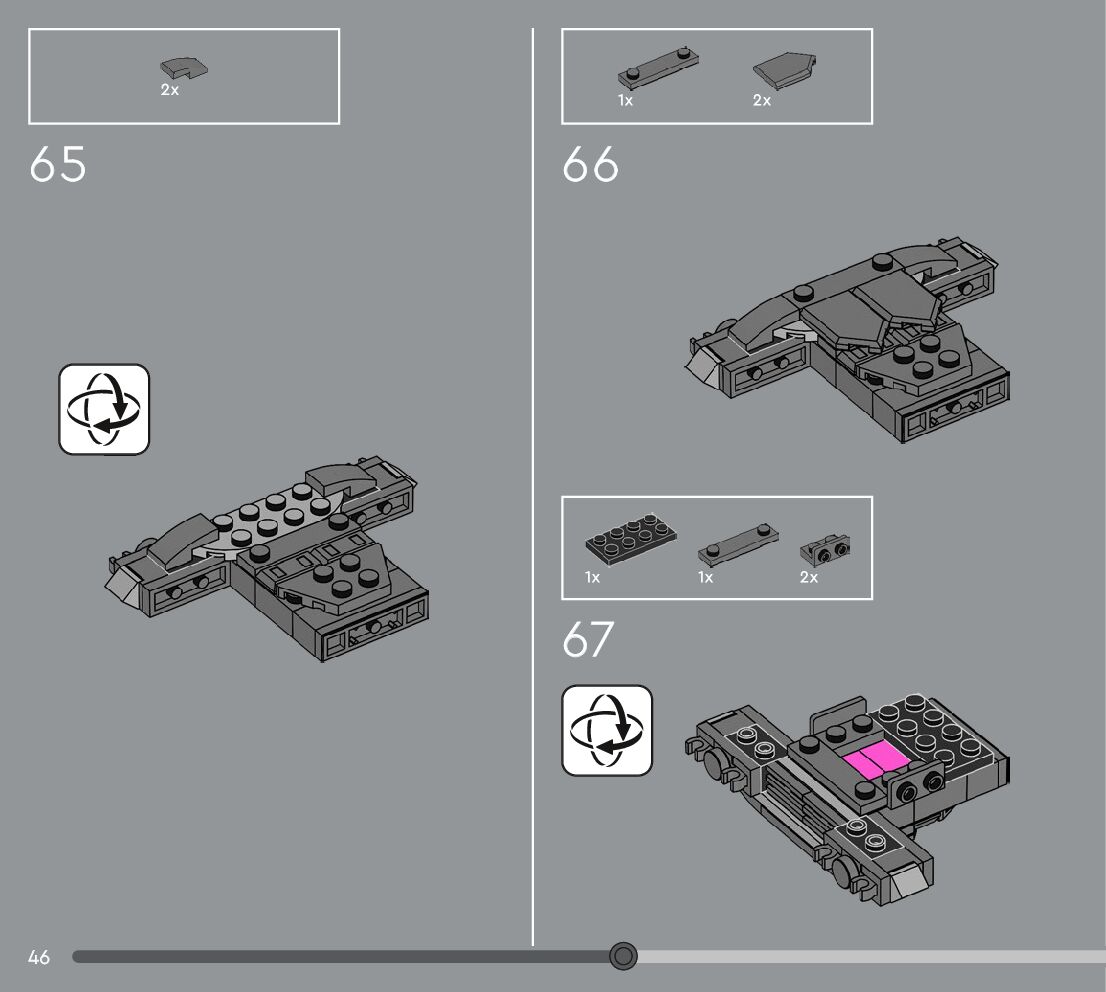 2x

65

1x 2x

66

1x 1x 2x

67

46