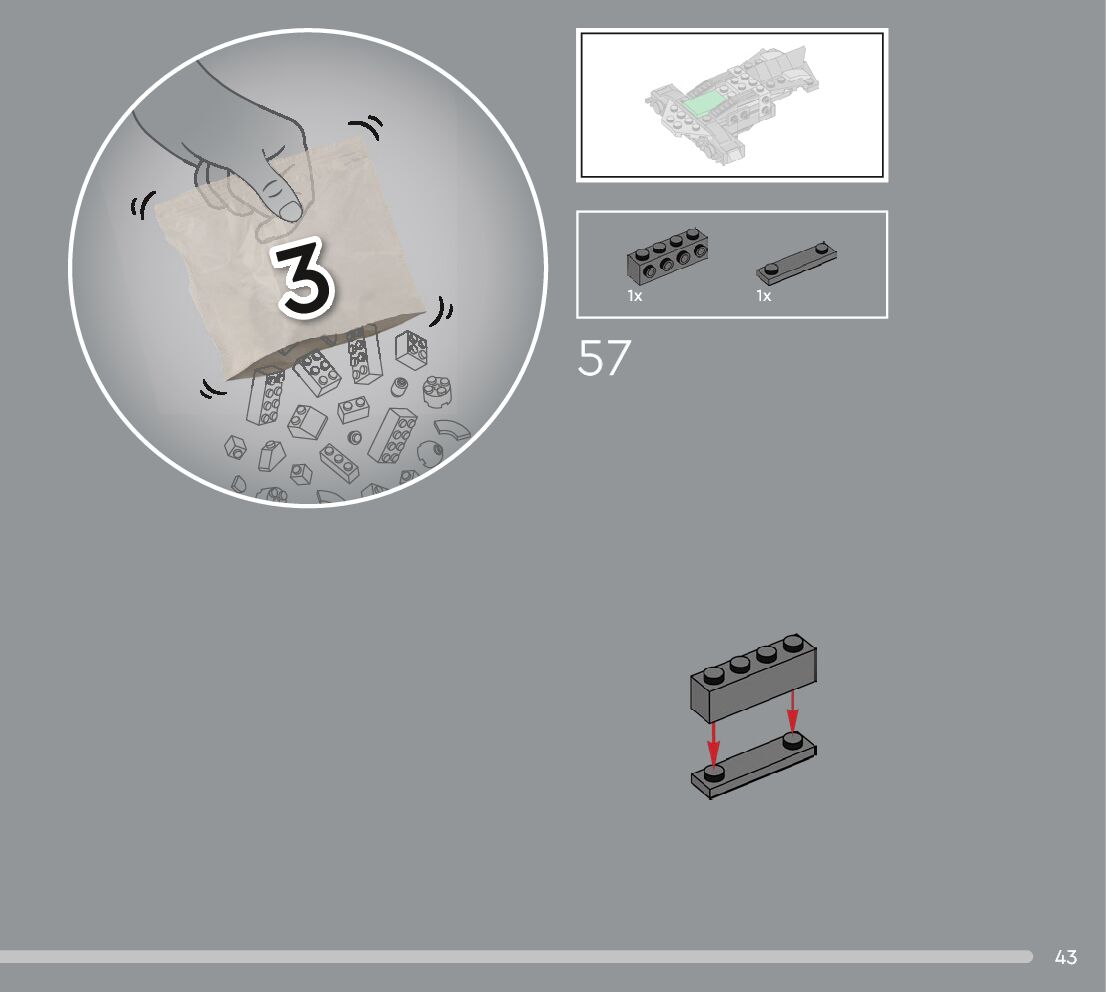 3

1x

1x

57

43