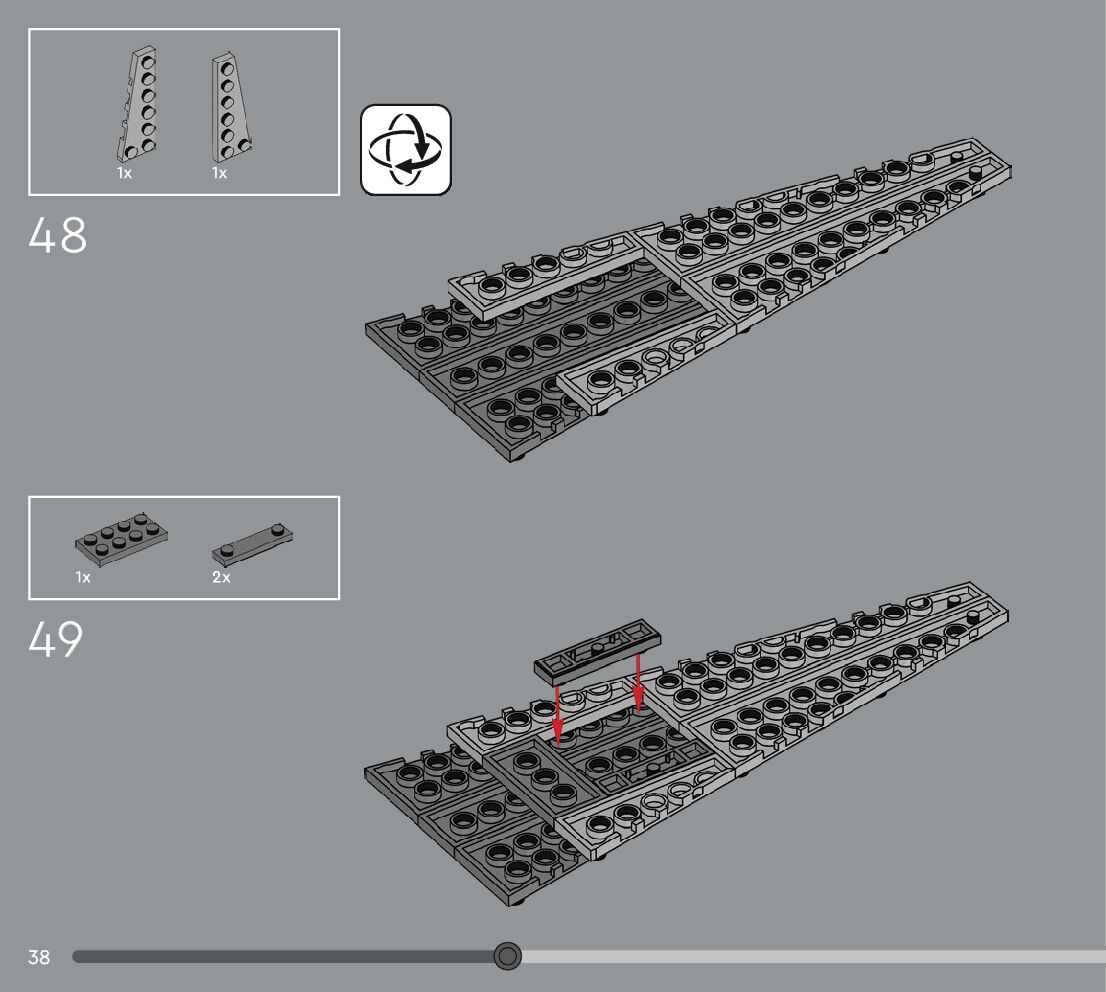 1x 1x

48

1x 2x

49

38