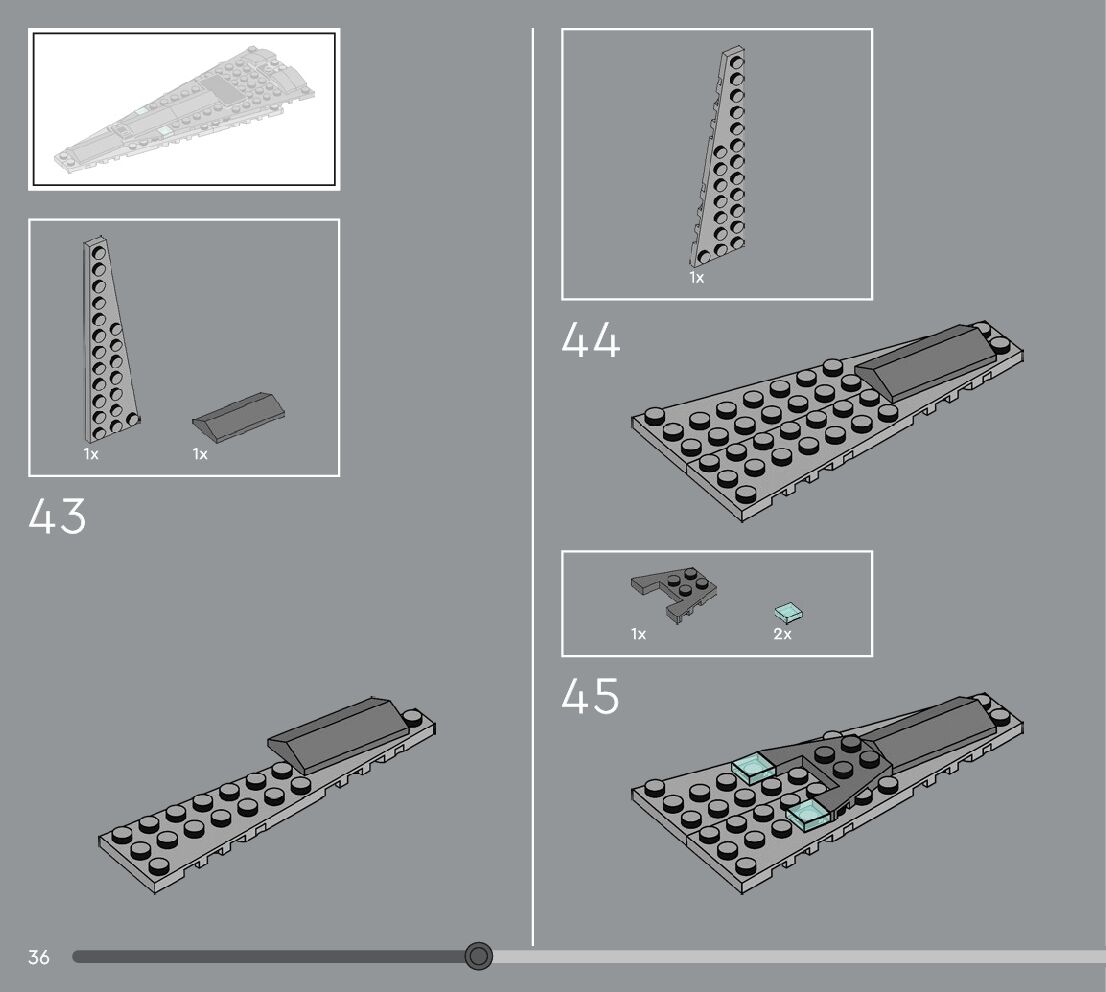 1x
1x
43

1x
44

1x
2x
45

36