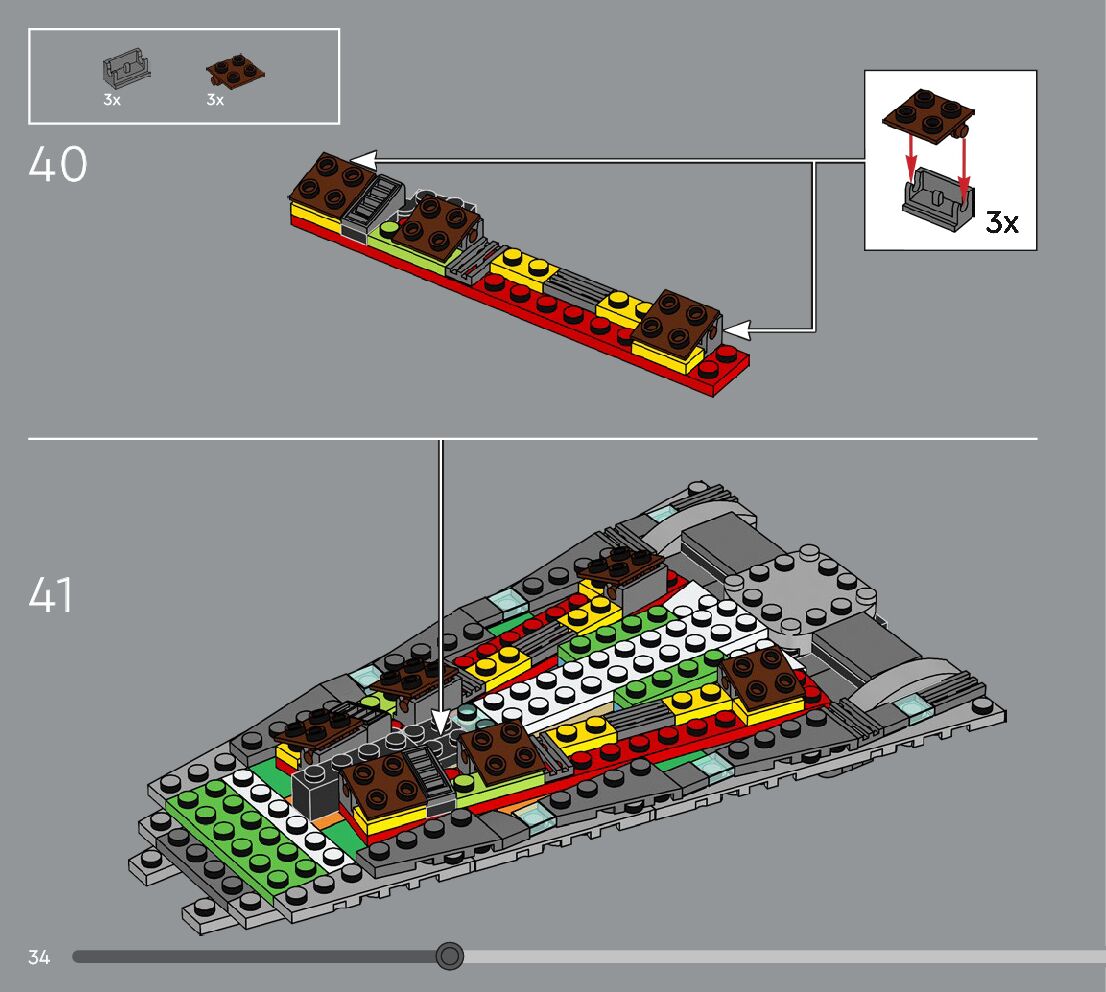 3x 3x

40

3x

41

34