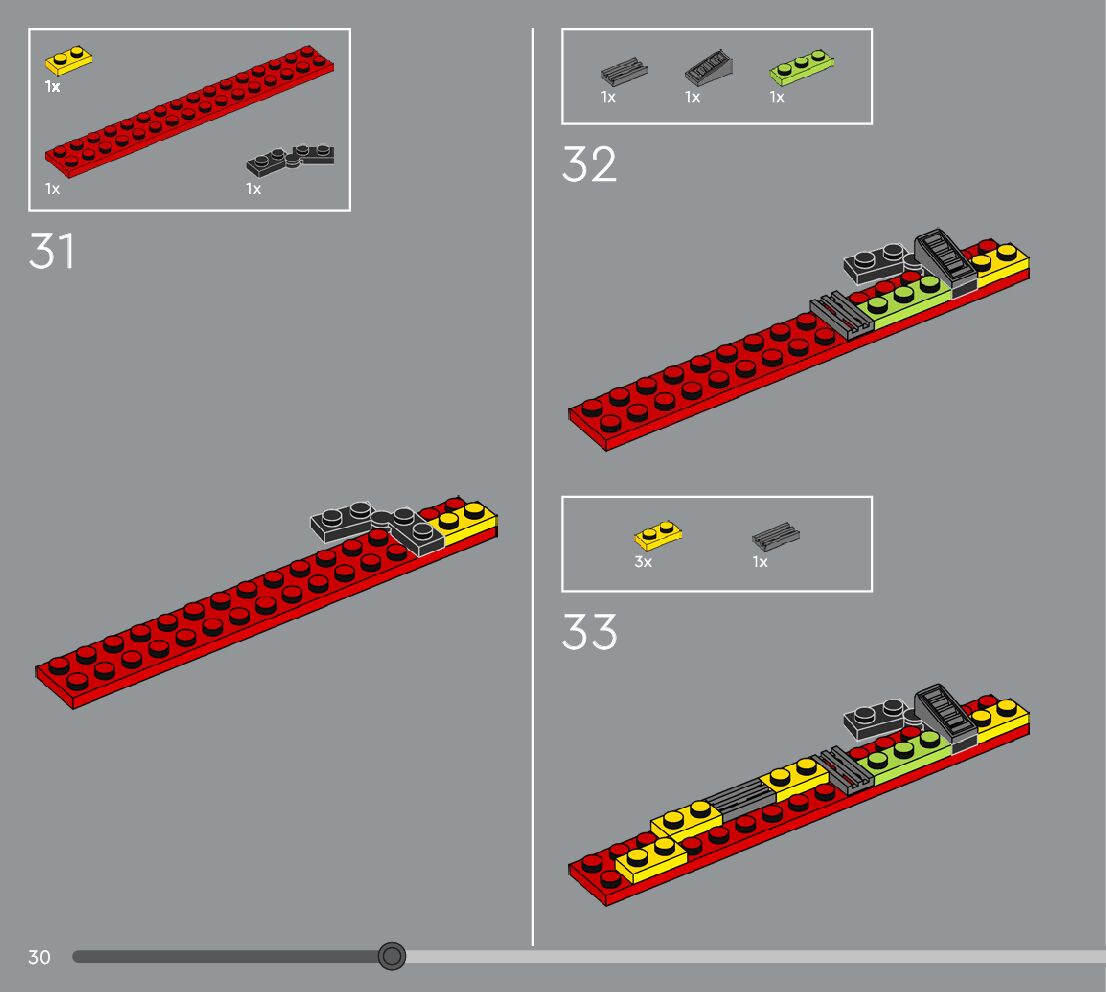 1x

1x

1x

31

1x 1x 1x

32

3x 1x

33

30