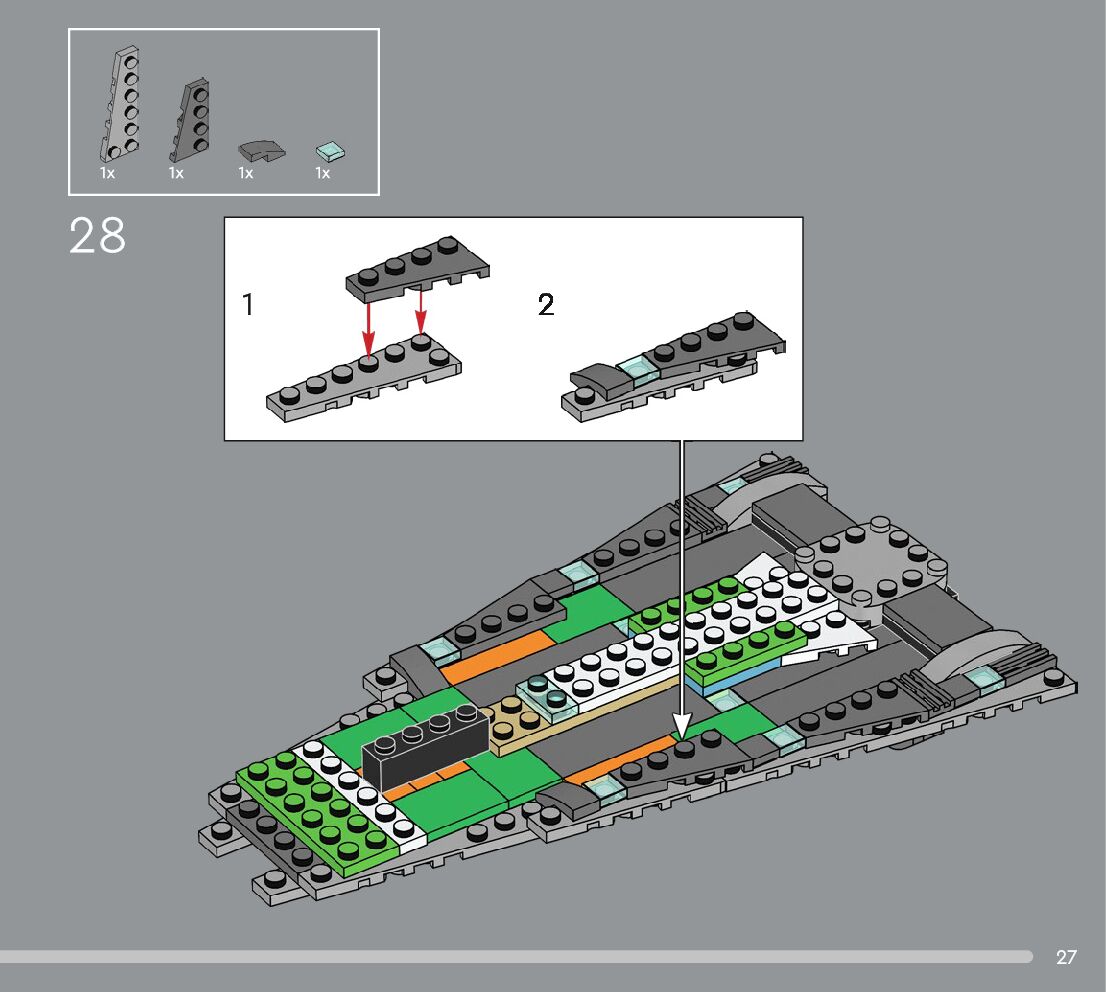 1x 1x 1x 1x

28

1

2

27