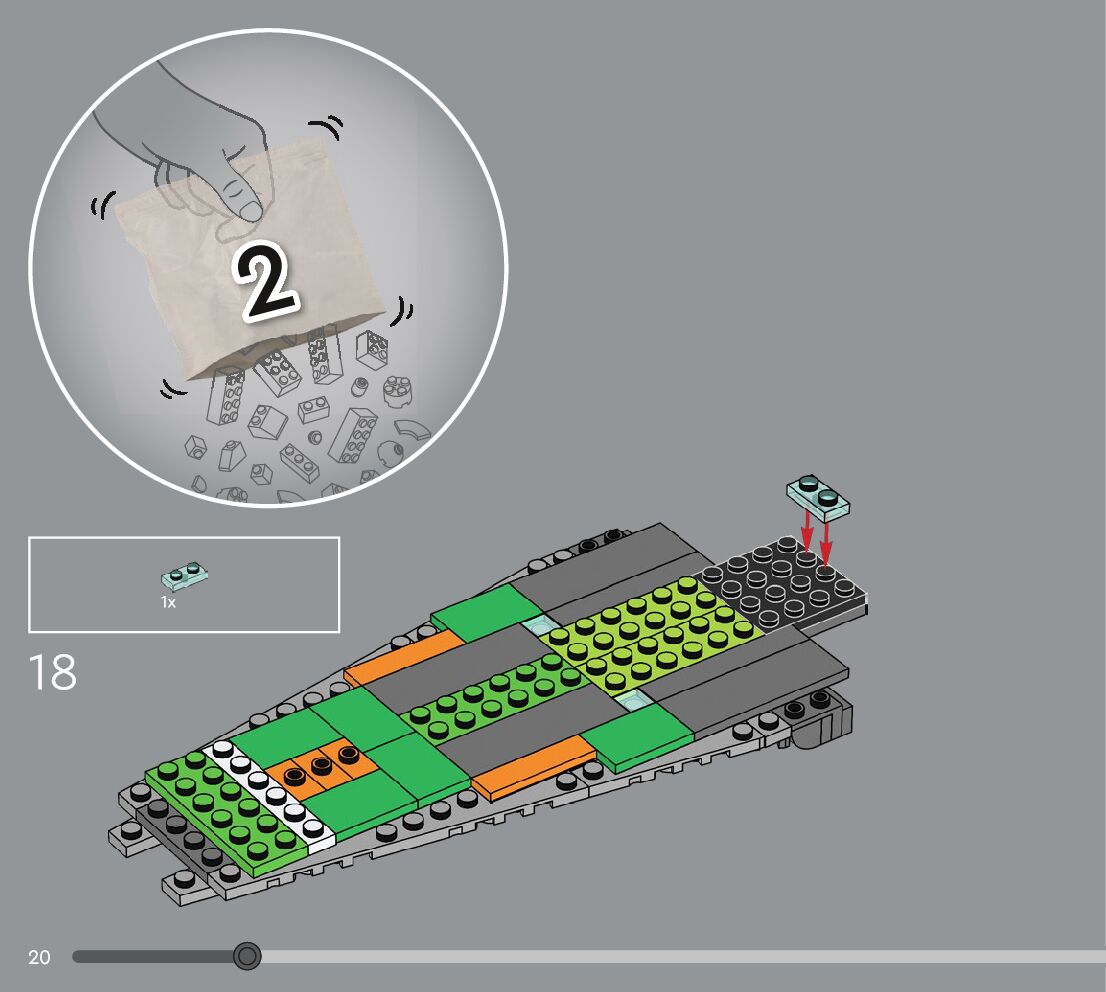 2

1x

18

20